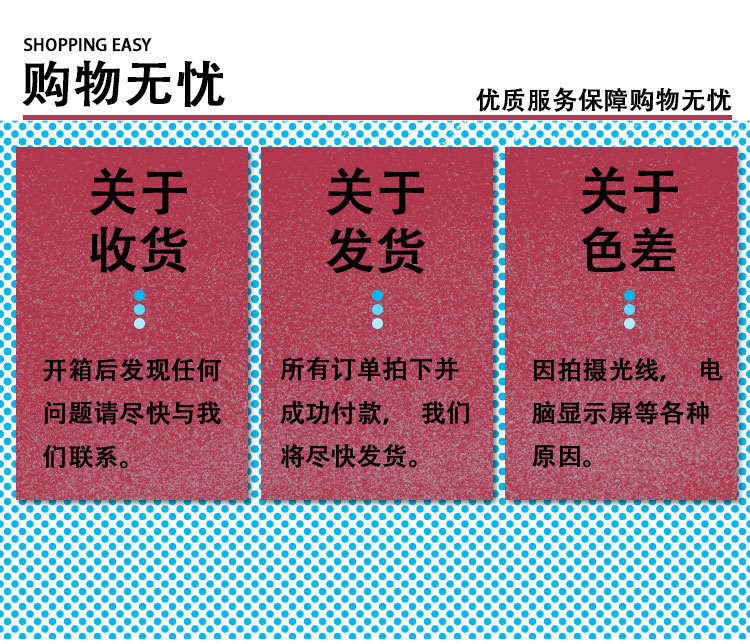 SHOPPING EASY
购物无忧

优质服务保障购物无忧

关于
收货

开箱后发现任何问题请尽快与我们联系。

关于
发货

所有订单拍下并成功付款，我们将尽快发货。

关于
色差

因拍摄光线，电脑显示屏等各种原因。