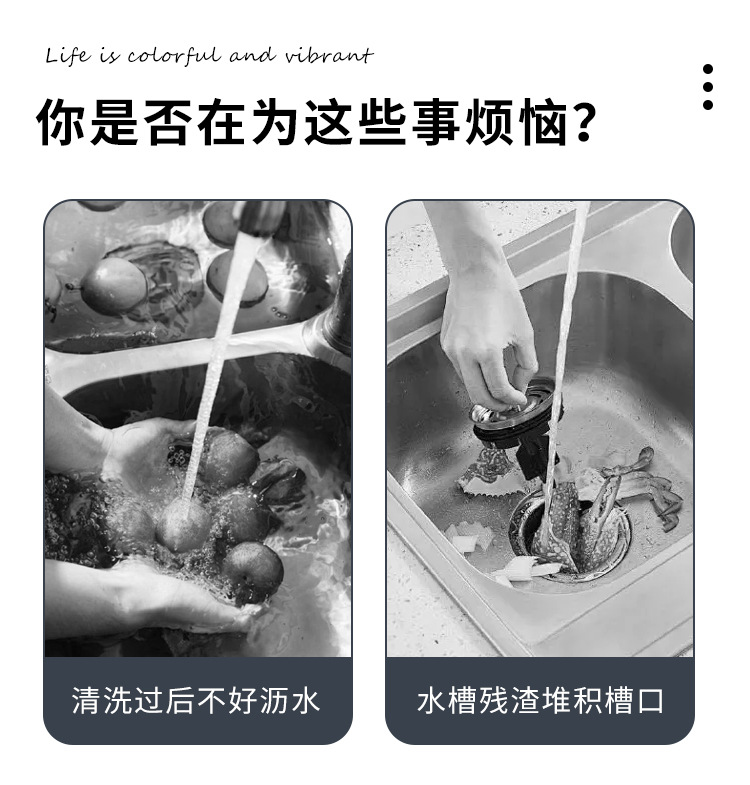 Life is colorful and vibrant

你是否在为这些事烦恼?

清洗过后不好沥水

水槽残渣堆积槽口