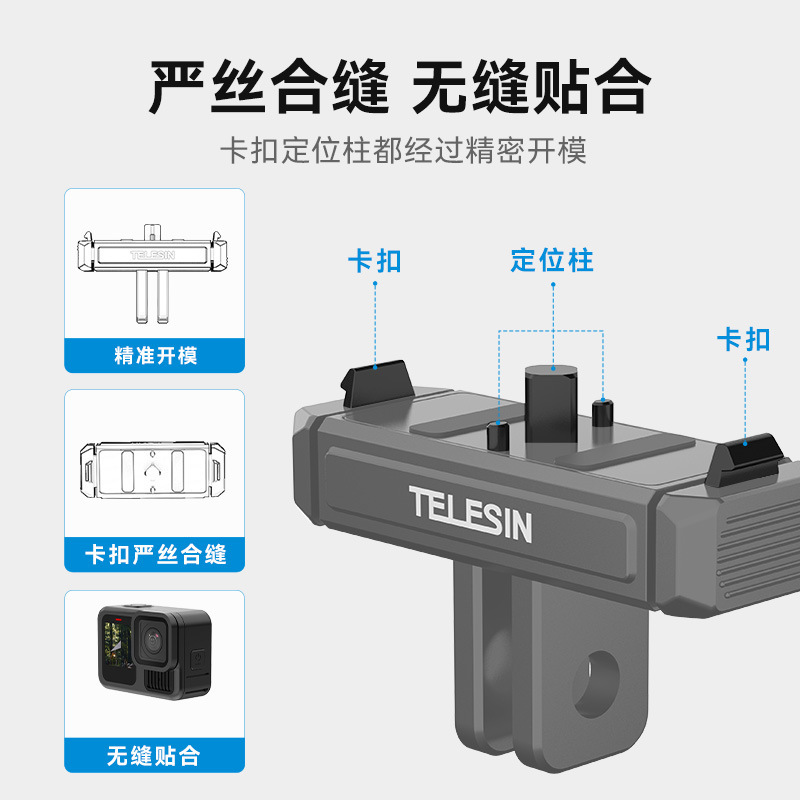 严丝合缝 无缝贴合

卡扣定位柱都经过精密开模

TELESIN

精准开模

卡扣严丝合缝

无缝贴合

卡扣

定位柱

卡扣

TELESIN