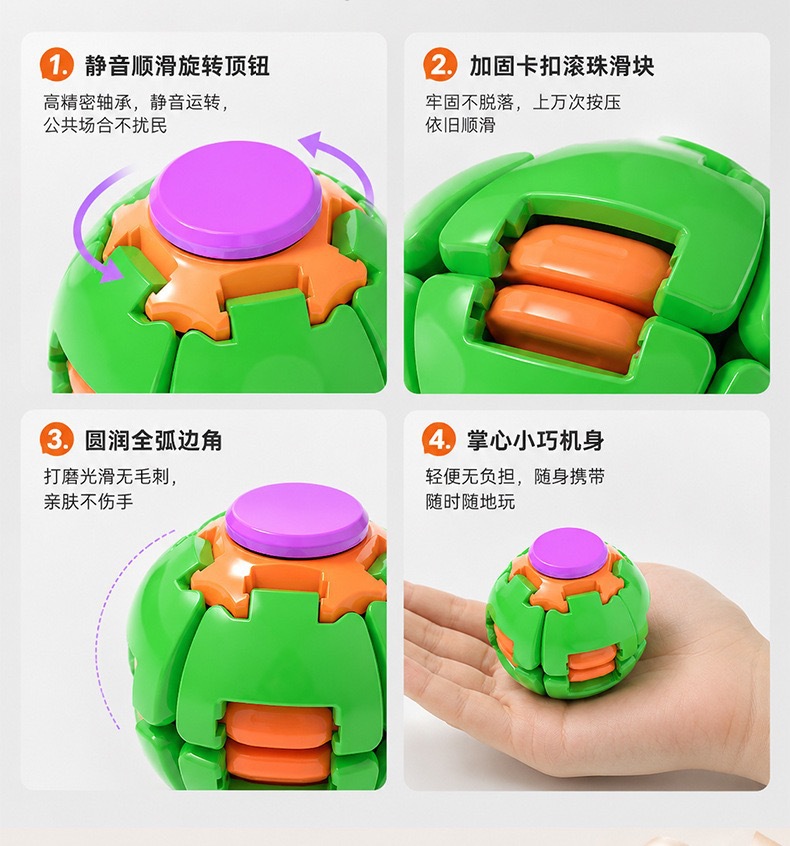 1. 静音顺滑旋转顶钮

高精密轴承，静音运转，公共场合不扰民

2. 加固卡扣滚珠滑块

牢固不脱落，上万次按压依旧顺滑

3. 圆润全弧边角

打磨光滑无毛刺，亲肤不伤手

4. 掌心小巧机身

轻便无负担，随身携带随时随地玩