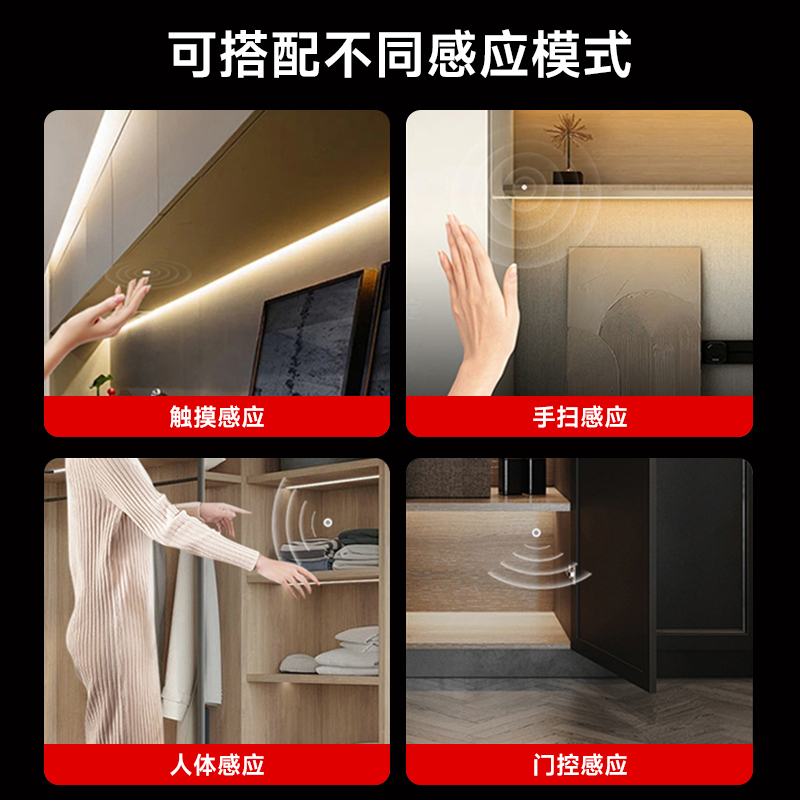 可搭配不同感应模式

触摸感应

手扫感应

人体感应

门控感应