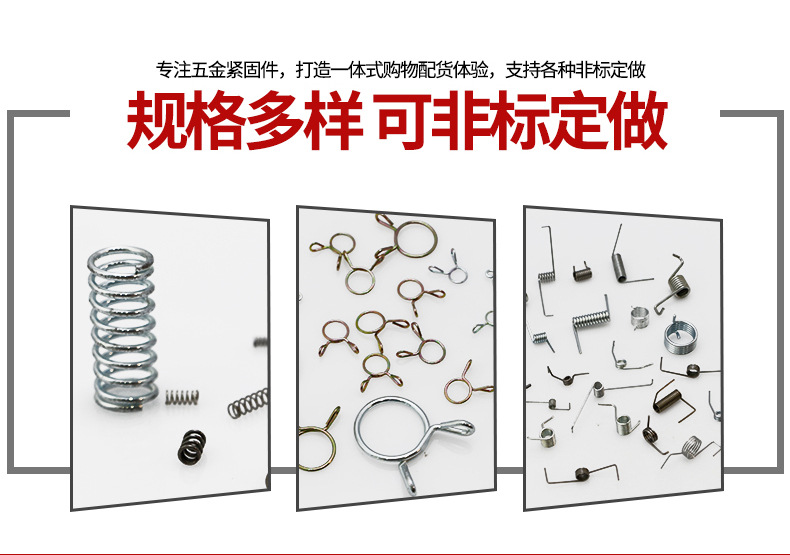 专注五金紧固件，打造一体式购物配货体验，支持各种非标定做

规格多样 可非标定做