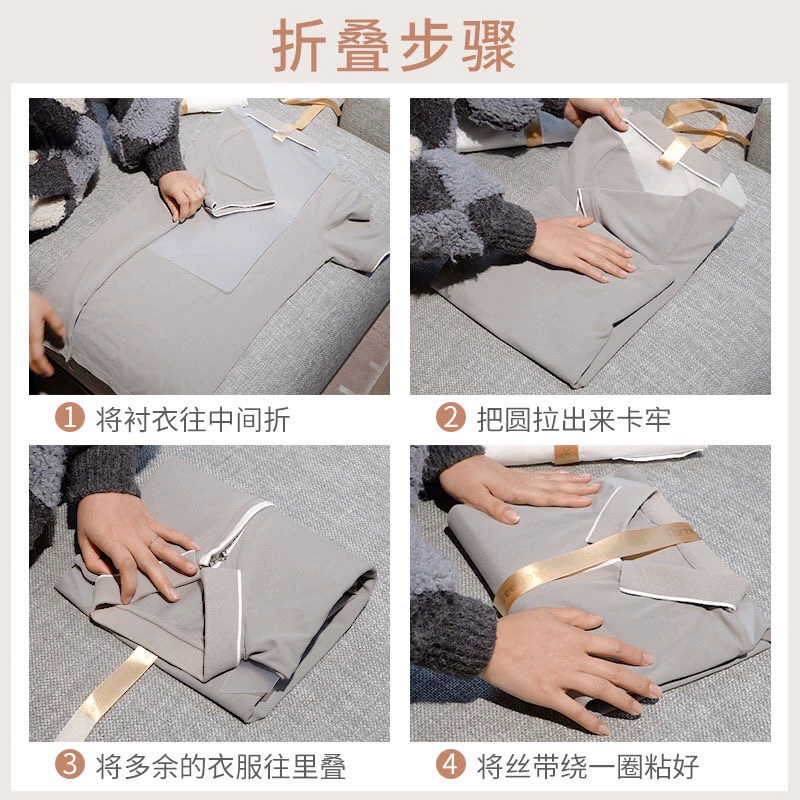 折叠步骤

1 将衬衣往中间折

2 把圆拉出来卡牢

3 将多余的衣服往里叠

4 将丝带绕一圈粘好