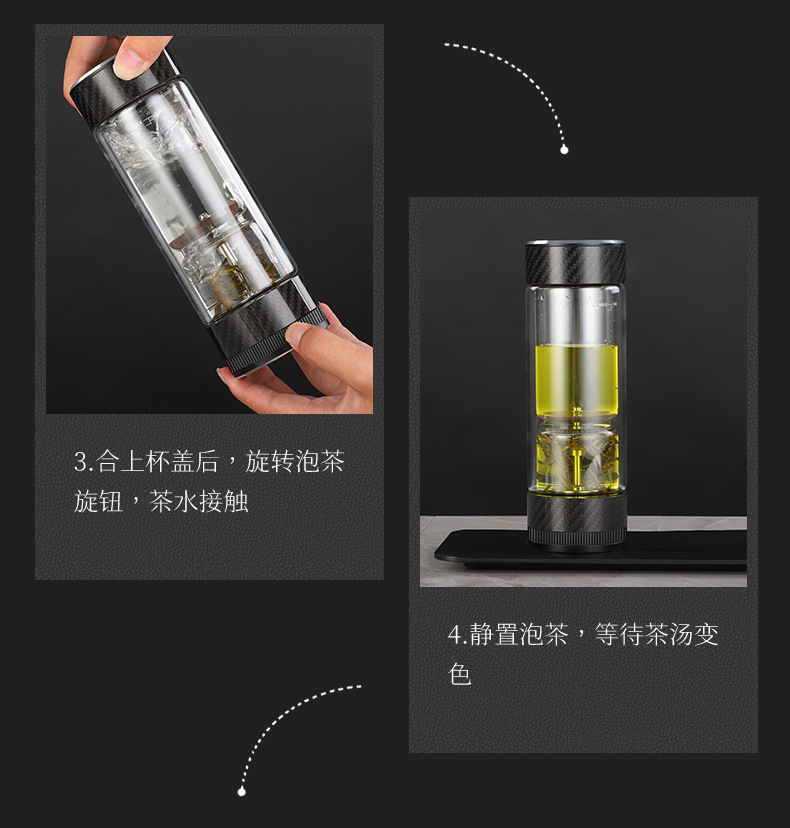 3.合上杯盖后，旋转泡茶旋钮，茶水接触

4.静置泡茶，等待茶汤变色