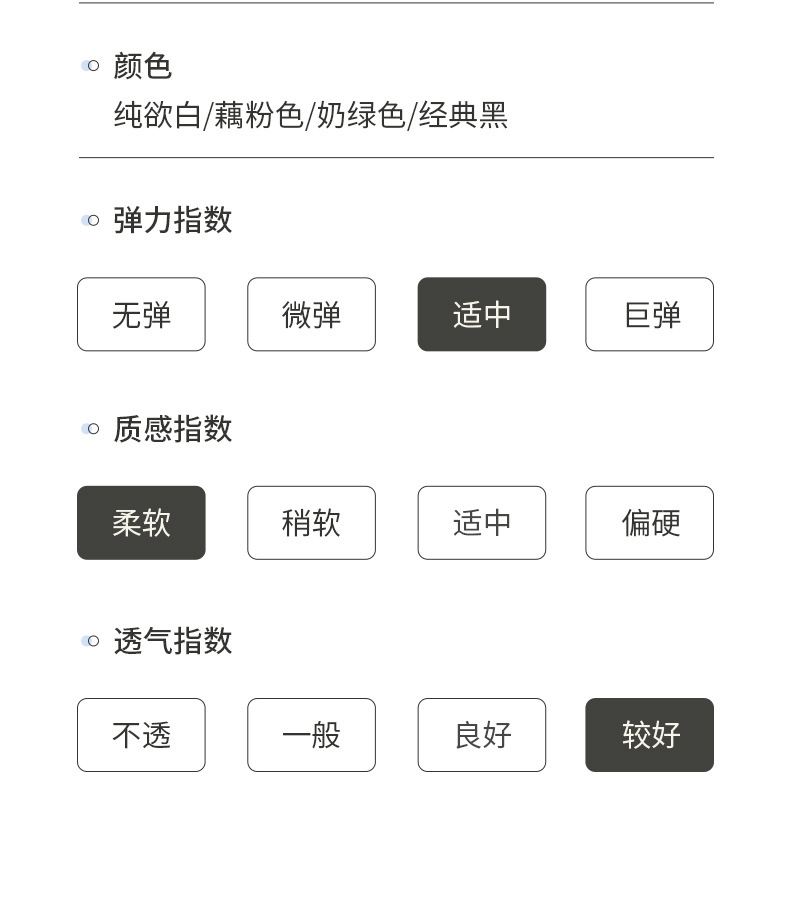 颜色
纯欲白/藕粉色/奶绿色/经典黑

弹力指数

无弹 微弹 适中 巨弹

质感指数

柔软 稍软 适中 偏硬

透气指数

不透 一般 良好 较好