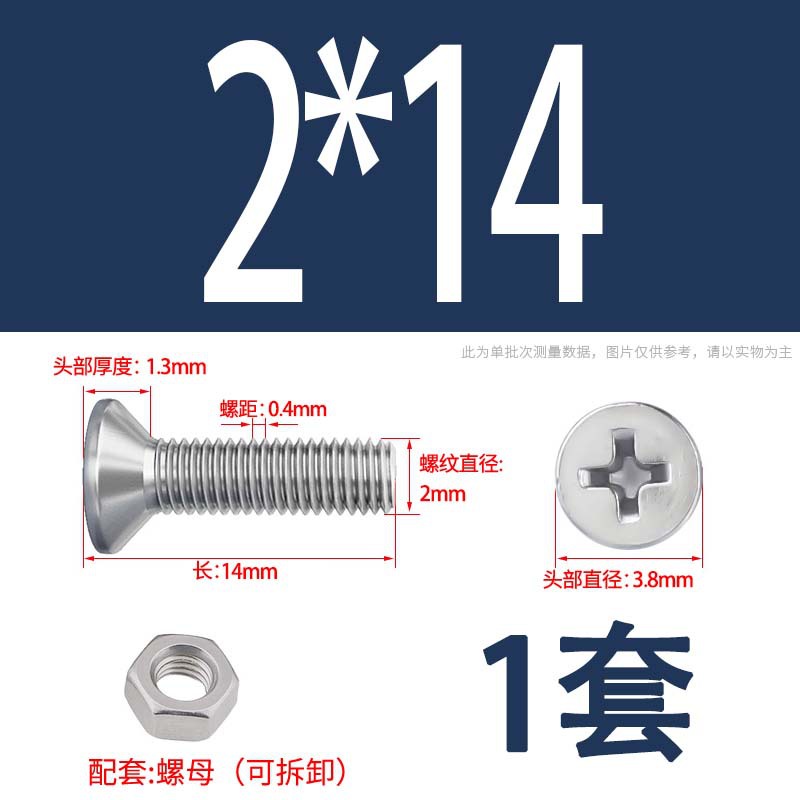 2*14

此为单批次测量数据，图片仅供参考，请以实物为主

头部厚度: 1.3mm

螺距: 0.4mm

螺纹直径: 2mm

长:14mm

头部直径:3.8mm

1套

配套:螺母（可拆卸）