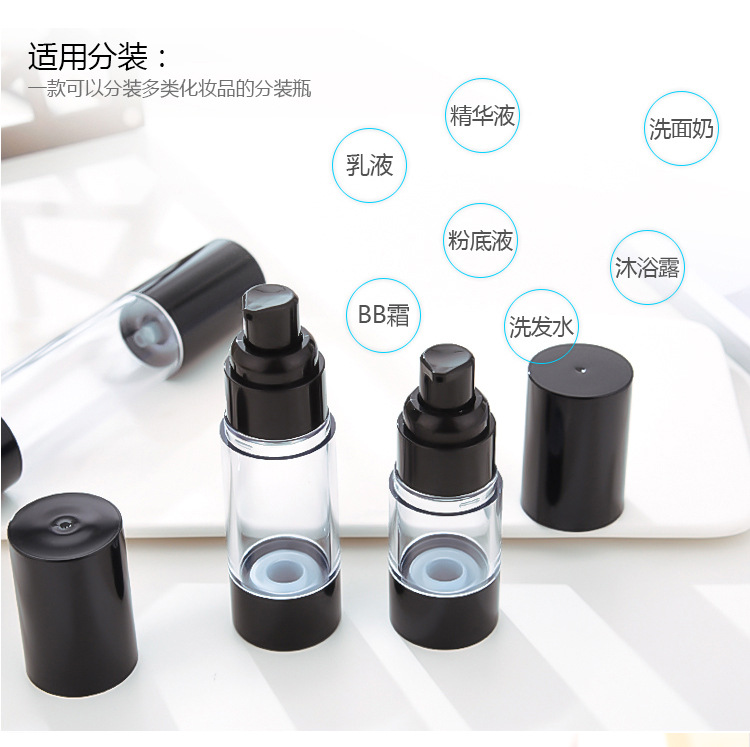 适用分装：
一款可以分装多类化妆品的分装瓶

精华液

洗面奶

乳液

粉底液

沐浴露

BB霜

洗发水