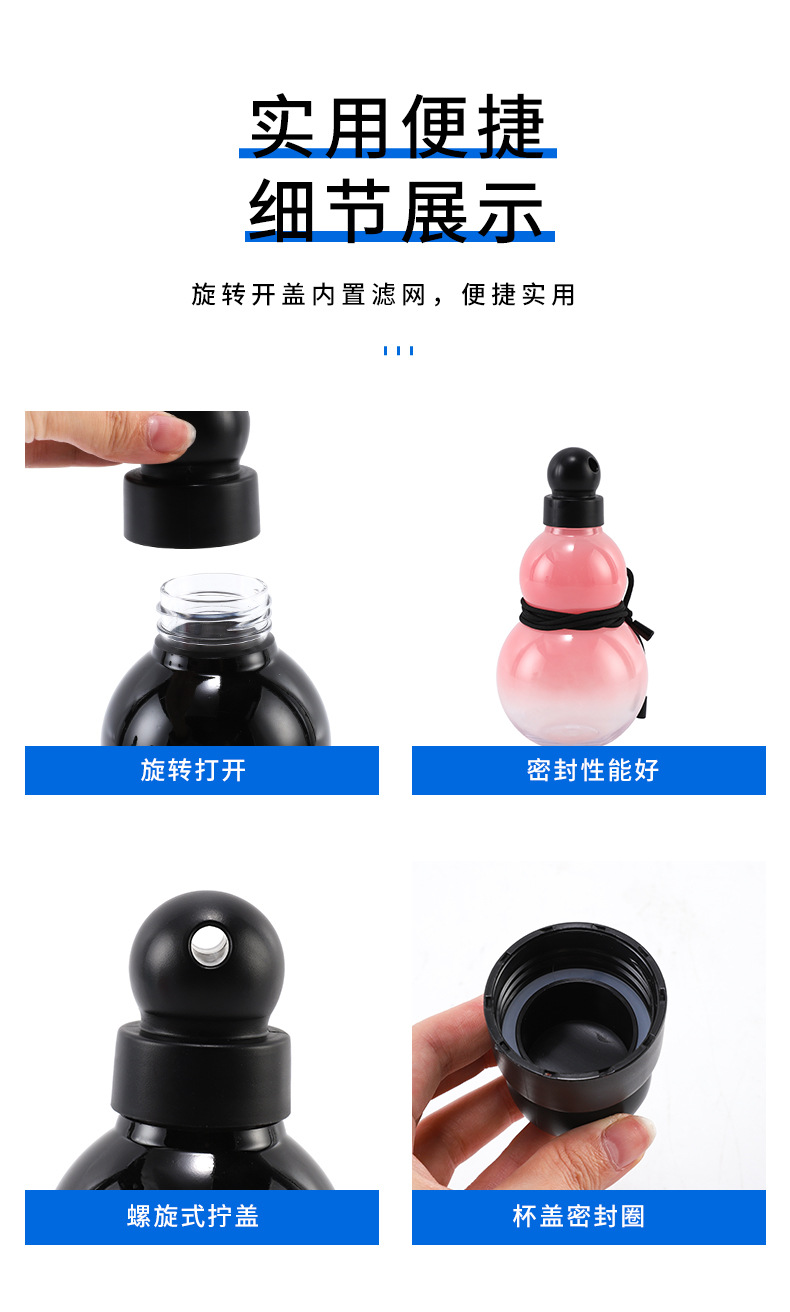 实用便捷
细节展示

旋转开盖内置滤网，便捷实用

旋转打开

密封性能好

螺旋式拧盖

杯盖密封圈