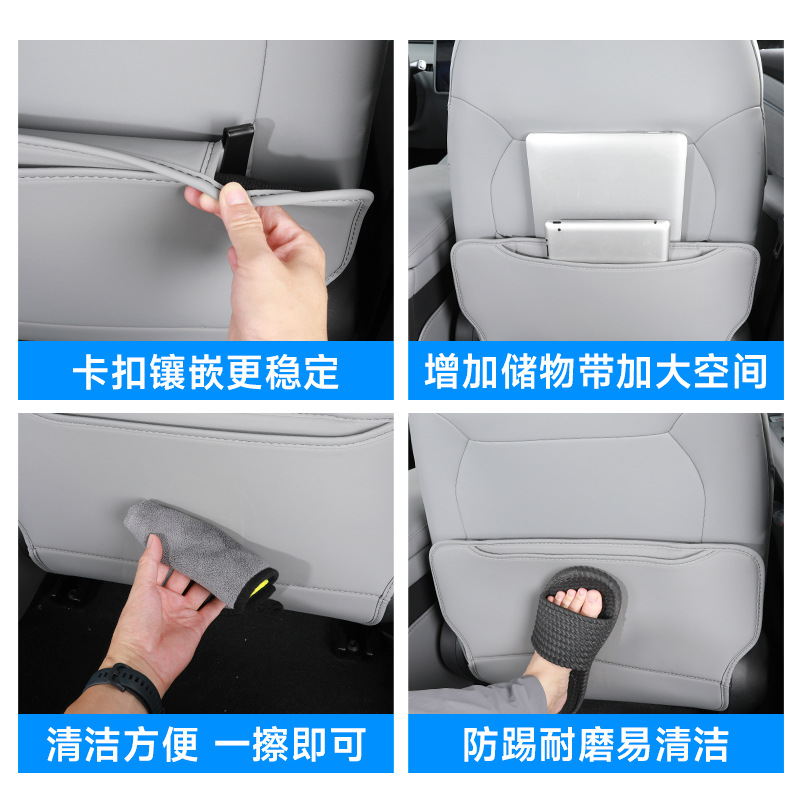 卡扣镶嵌更稳定

增加储物带加大空间

清洁方便 一擦即可

防踢耐磨易清洁