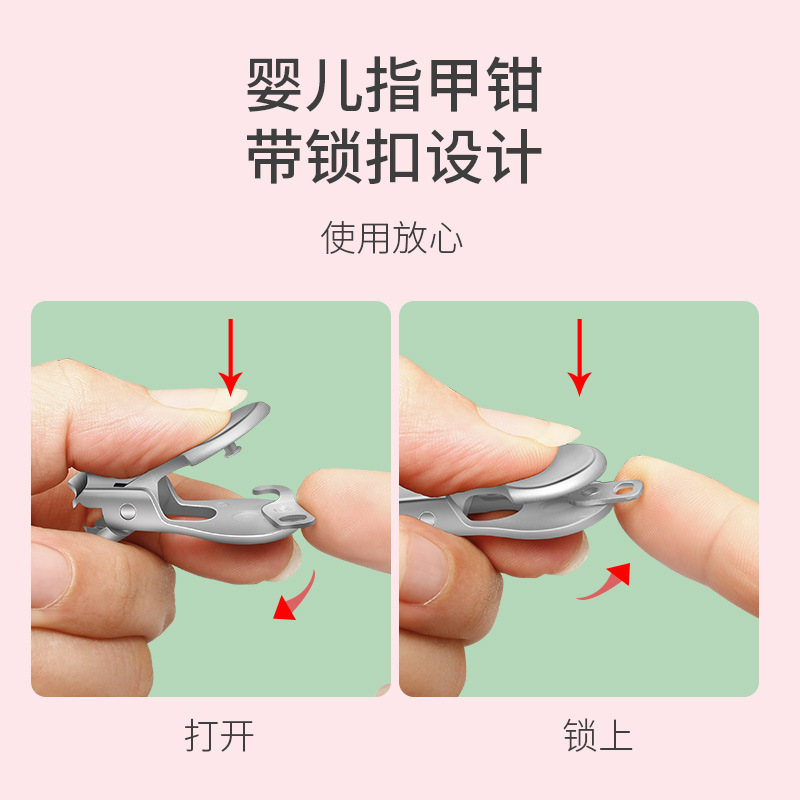 婴儿指甲钳
带锁扣设计

使用放心

打开

锁上