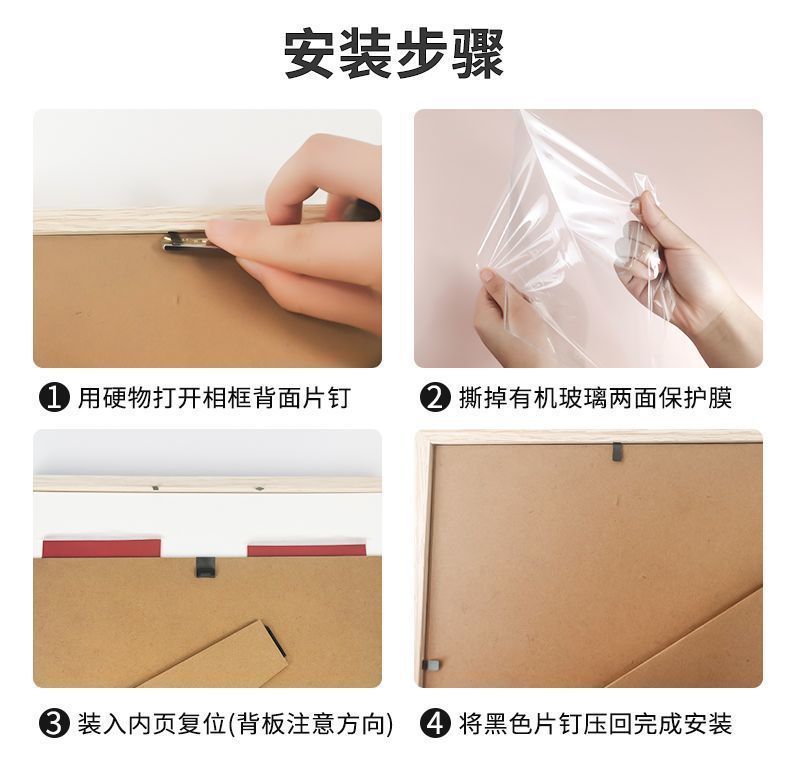 安装步骤

❶ 用硬物打开相框背面片钉

❷ 撕掉有机玻璃两面保护膜

❸ 装入内页复位(背板注意方向)

❹ 将黑色片钉压回完成安装