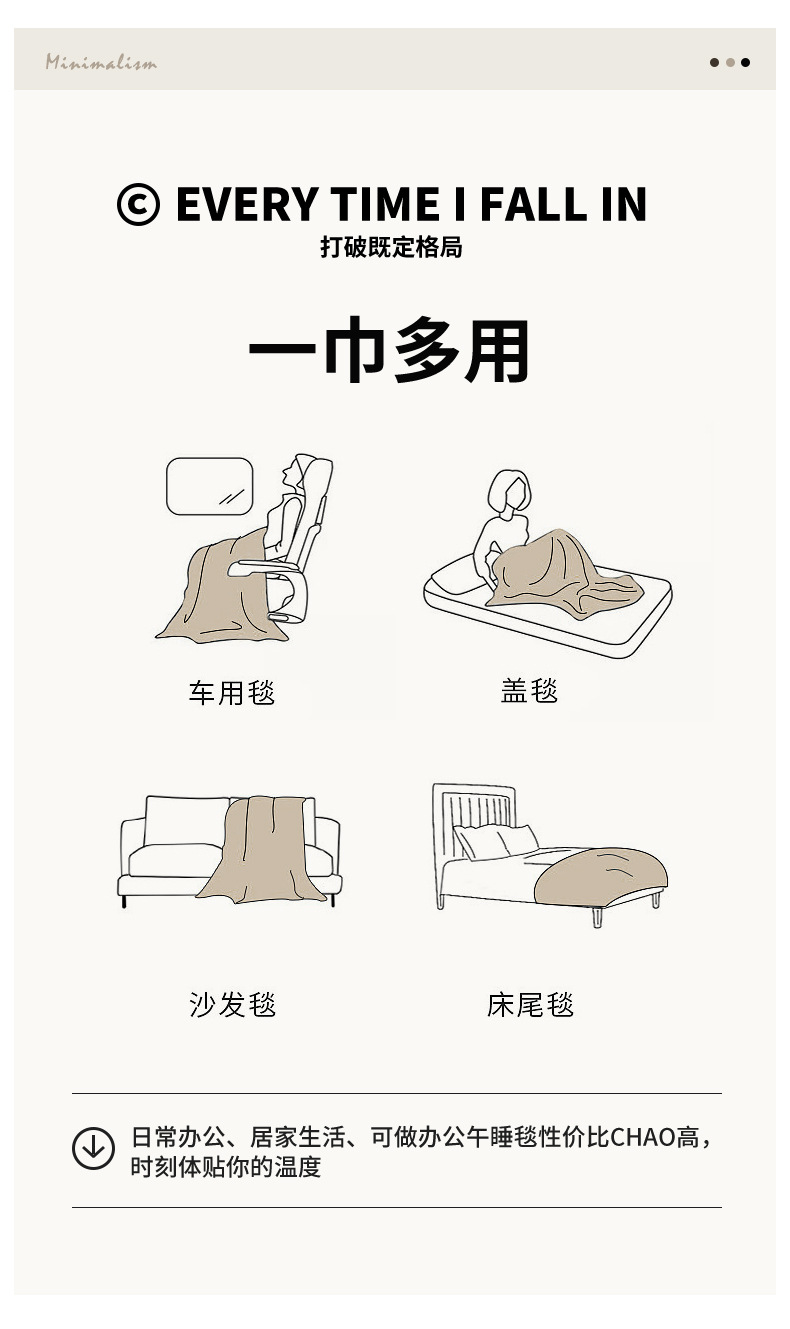 Minimalism

© EVERY TIME I FALL IN
打破既定格局

一巾多用

车用毯

盖毯

沙发毯

床尾毯

日常办公、居家生活、可做办公午睡毯性价比CHAO高，时刻体贴你的温度