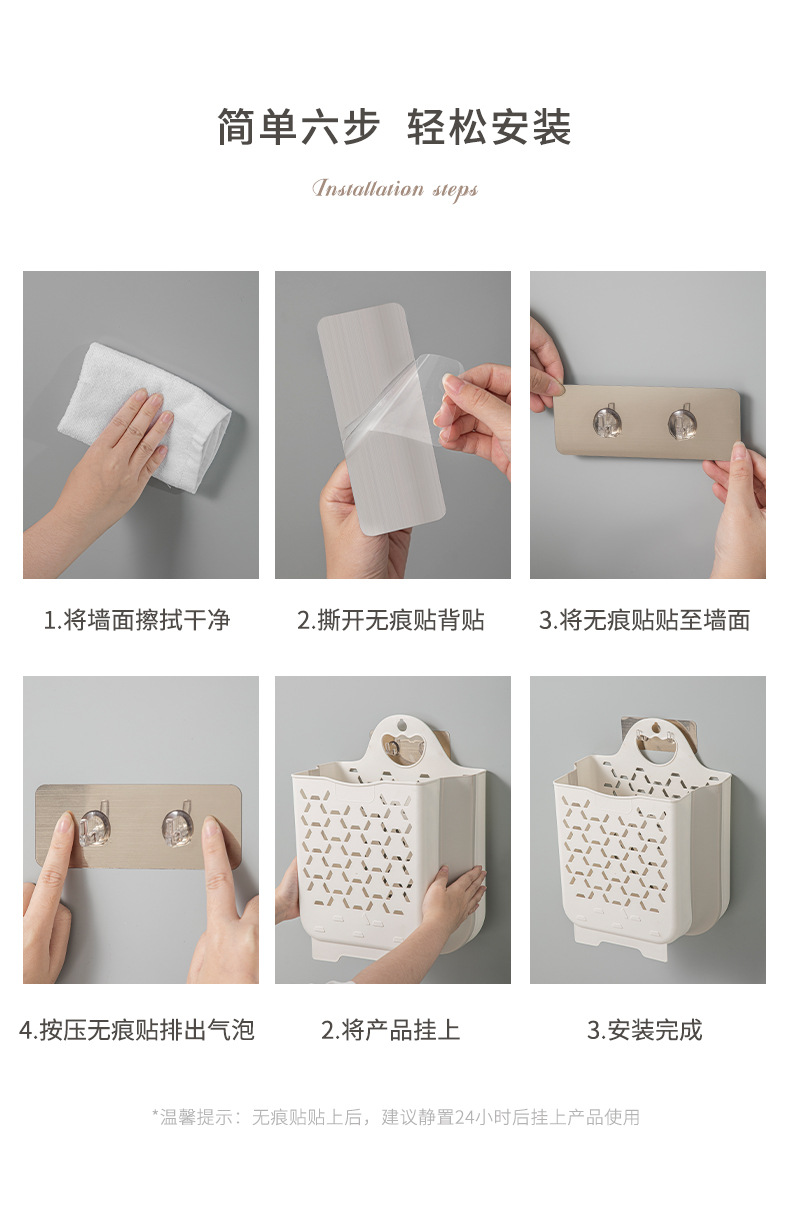 简单六步 轻松安装

Installation steps

1.将墙面擦拭干净

2.撕开无痕贴背贴

3.将无痕贴贴至墙面

4.按压无痕贴排出气泡

2.将产品挂上

3.安装完成

*温馨提示：无痕贴贴上后，建议静置24小时后挂上产品使用