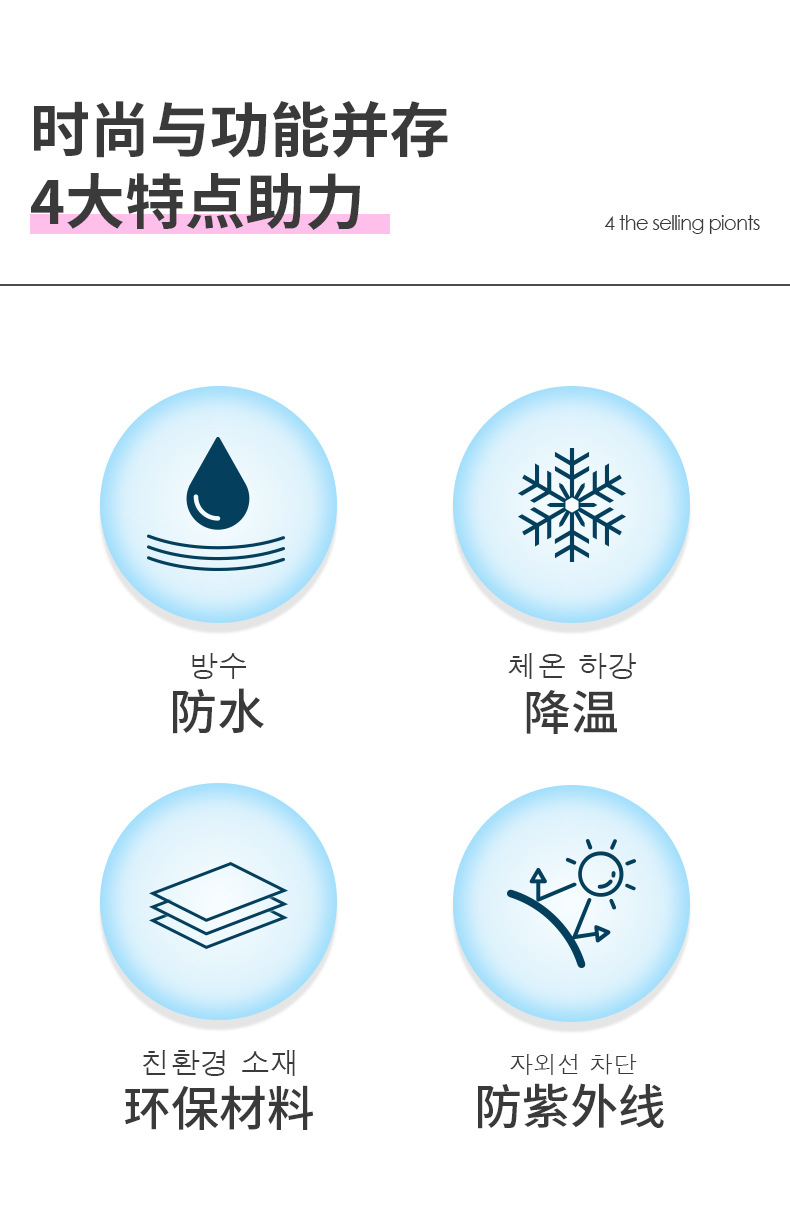 时尚与功能并存
4大特点助力

4 the selling pionts

방수
防水

체온 하강
降温

친환경 소재
环保材料

자외선 차단
防紫外线