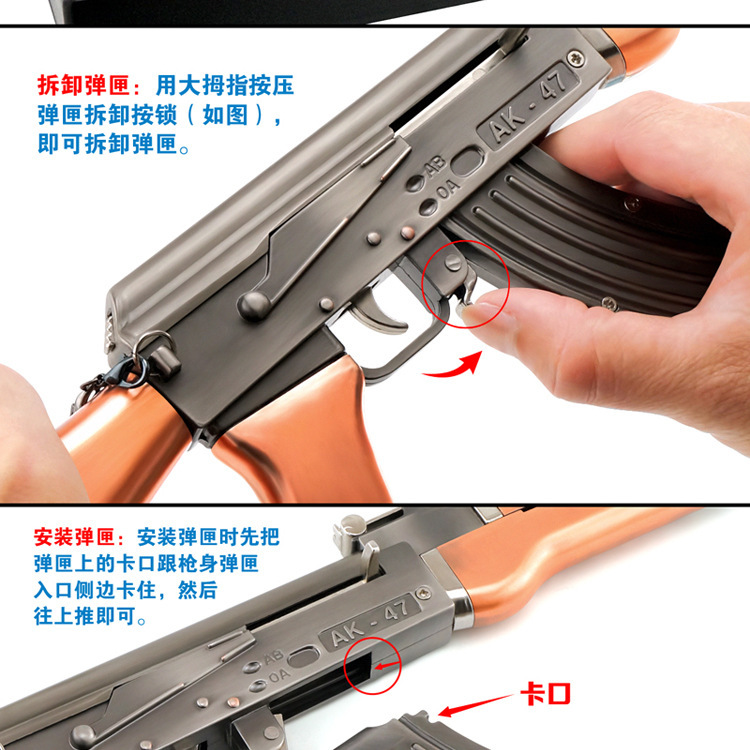 拆卸弹匣：用大拇指按压弹匣拆卸按锁（如图），即可拆卸弹匣。

AK - 47

AB
OA

安装弹匣：安装弹匣时先把弹匣上的卡口跟枪身弹匣入口侧边卡住，然后往上推即可。

AK - 47

AB
OA

卡口