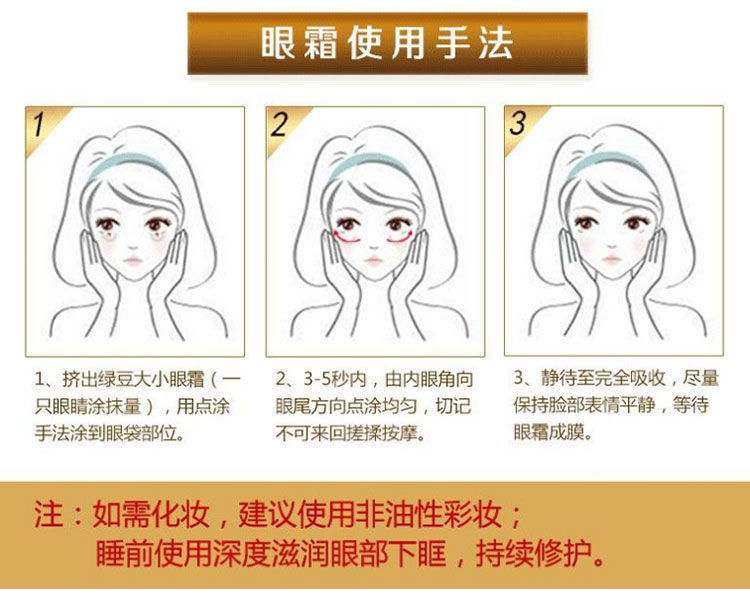 眼霜使用手法

1

2

3

1、挤出绿豆大小眼霜（一只眼睛涂抹量），用点涂手法涂到眼袋部位。

2、3-5秒内，由内眼角向眼尾方向点涂均匀，切记不可来回搓揉按摩。

3、静待至完全吸收，尽量保持脸部表情平静，等待眼霜成膜。

注：如需化妆，建议使用非油性彩妆；
睡前使用深度滋润眼部下眶，持续修护。