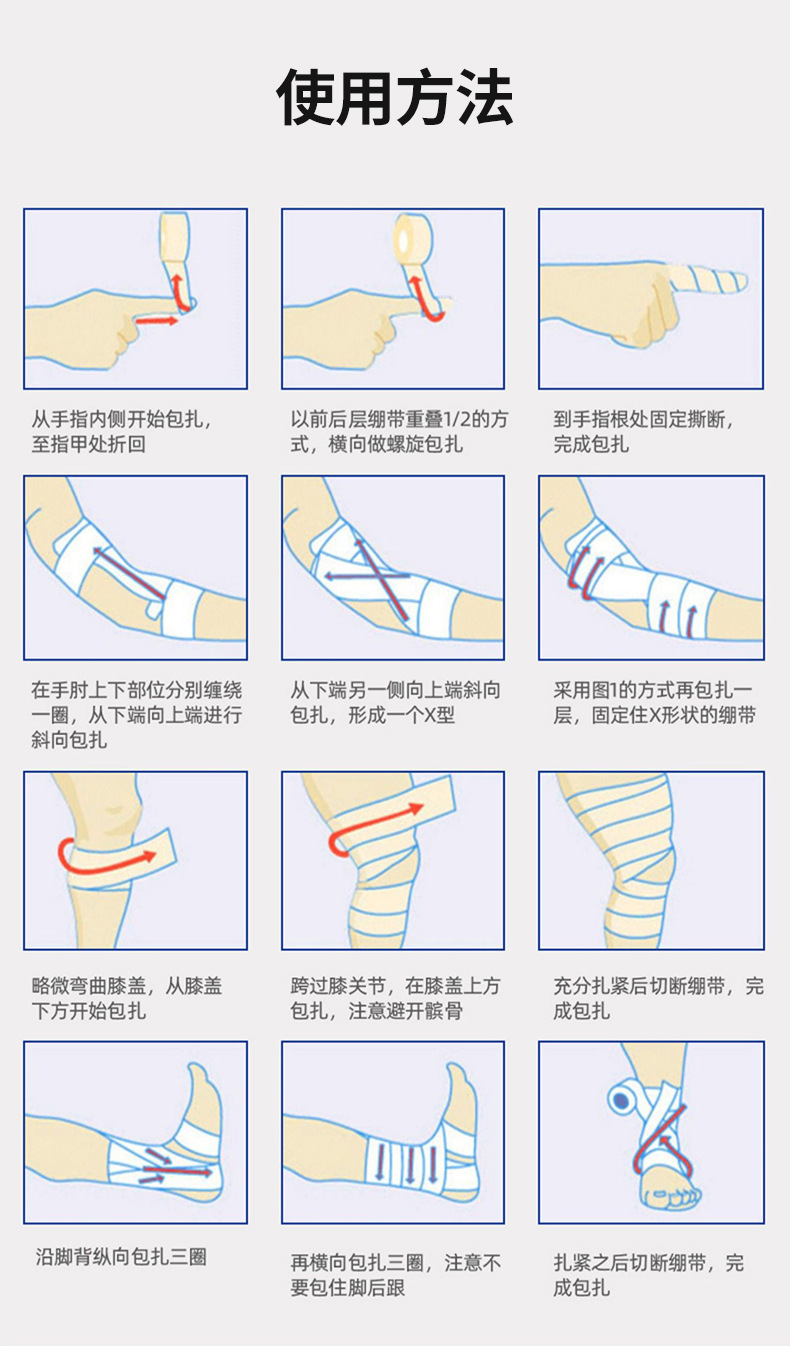 使用方法

从手指内侧开始包扎，至指甲处折回

以前后层绷带重叠1/2的方式，横向做螺旋包扎

到手指根处固定撕断，完成包扎

在手肘上下部位分别缠绕一圈，从下端向上端进行斜向包扎

从下端另一侧向上端斜向包扎，形成一个X型

采用图1的方式再包扎一层，固定住X形状的绷带

略微弯曲膝盖，从膝盖下方开始包扎

跨过膝关节，在膝盖上方包扎，注意避开髌骨

充分扎紧后切断绷带，完成包扎

沿脚背纵向包扎三圈

再横向包扎三圈，注意不要包住脚后跟

扎紧之后切断绷带，完成包扎