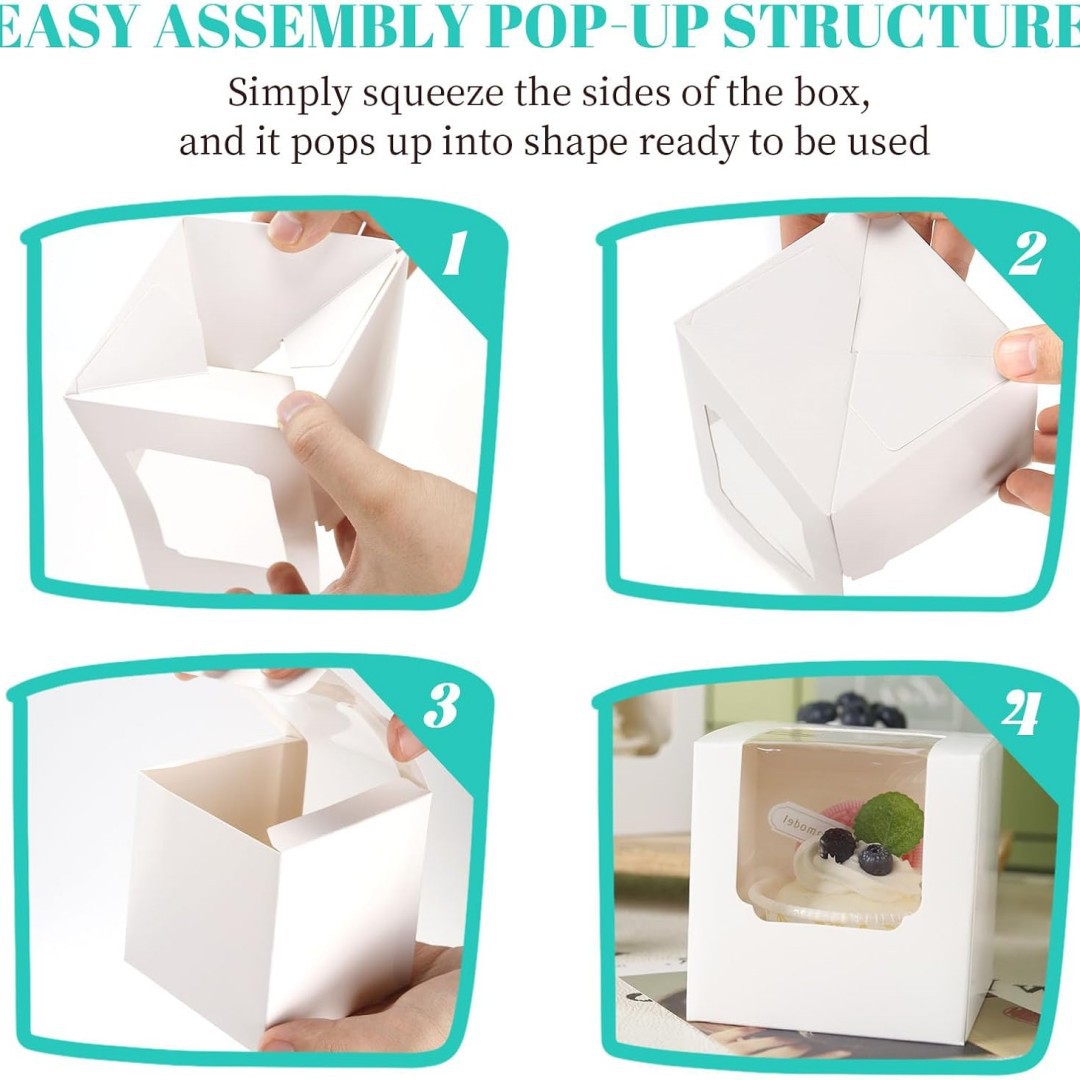 EASY ASSEMBLY POP-UP STRUCTURE

Simply squeeze the sides of the box, and it pops up into shape ready to be used

1

2

3

4

model