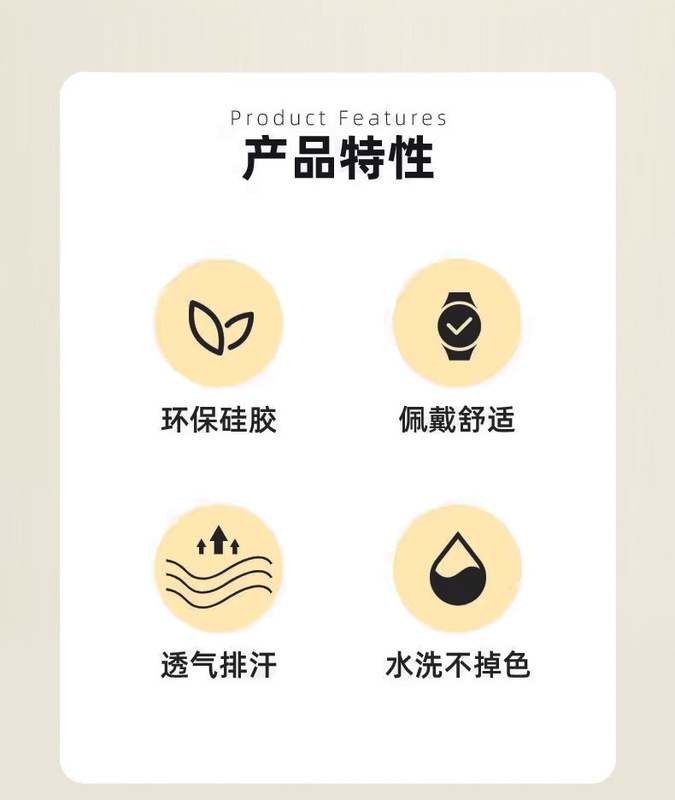 Product Features
产品特性

环保硅胶

佩戴舒适

透气排汗

水洗不掉色