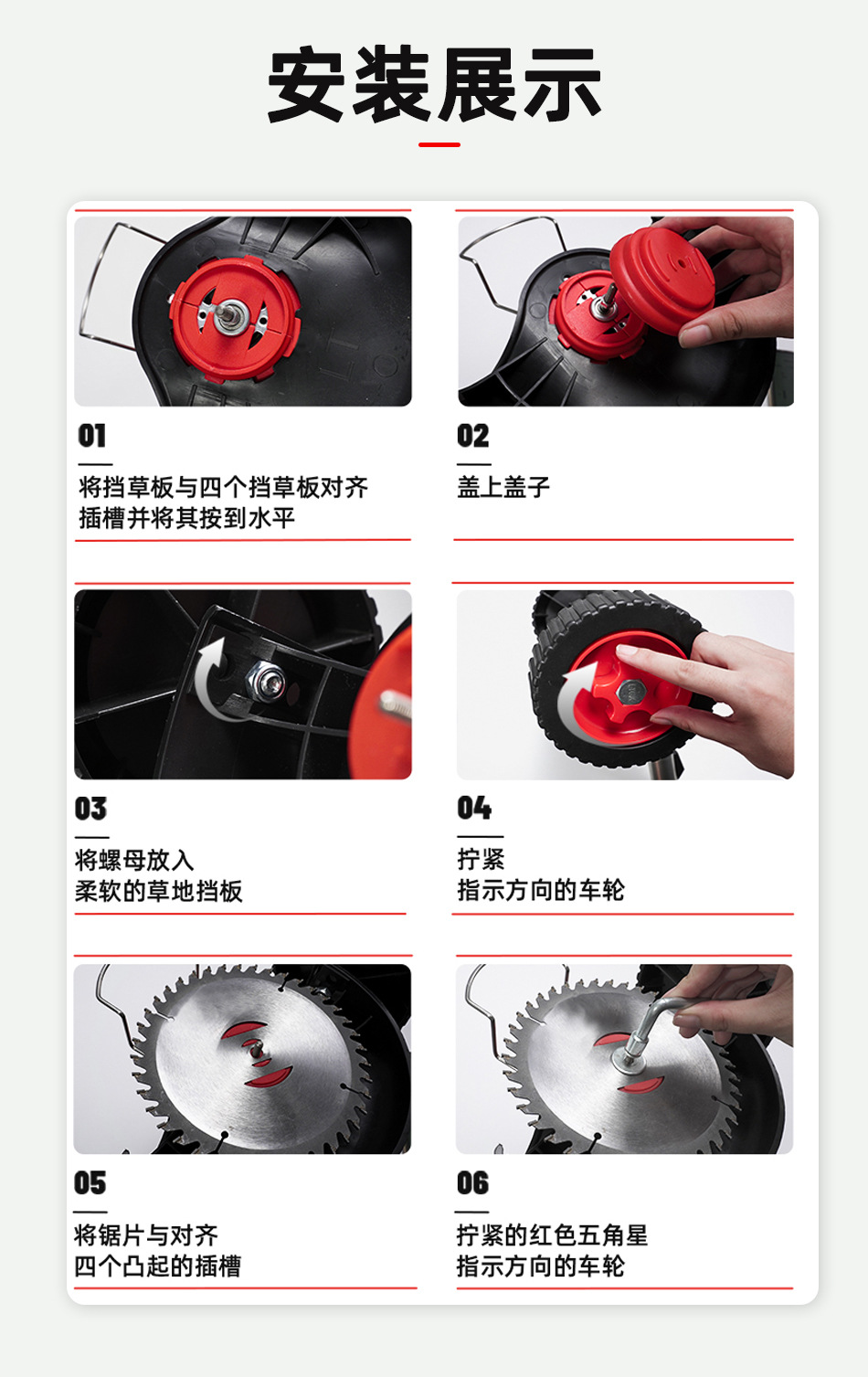 安装展示

01

将挡草板与四个挡草板对齐插槽并将其按到水平

02

盖上盖子

03

将螺母放入柔软的草地挡板

04

拧紧指示方向的车轮

05

将锯片与对齐四个凸起的插槽

06

拧紧的红色五角星指示方向的车轮