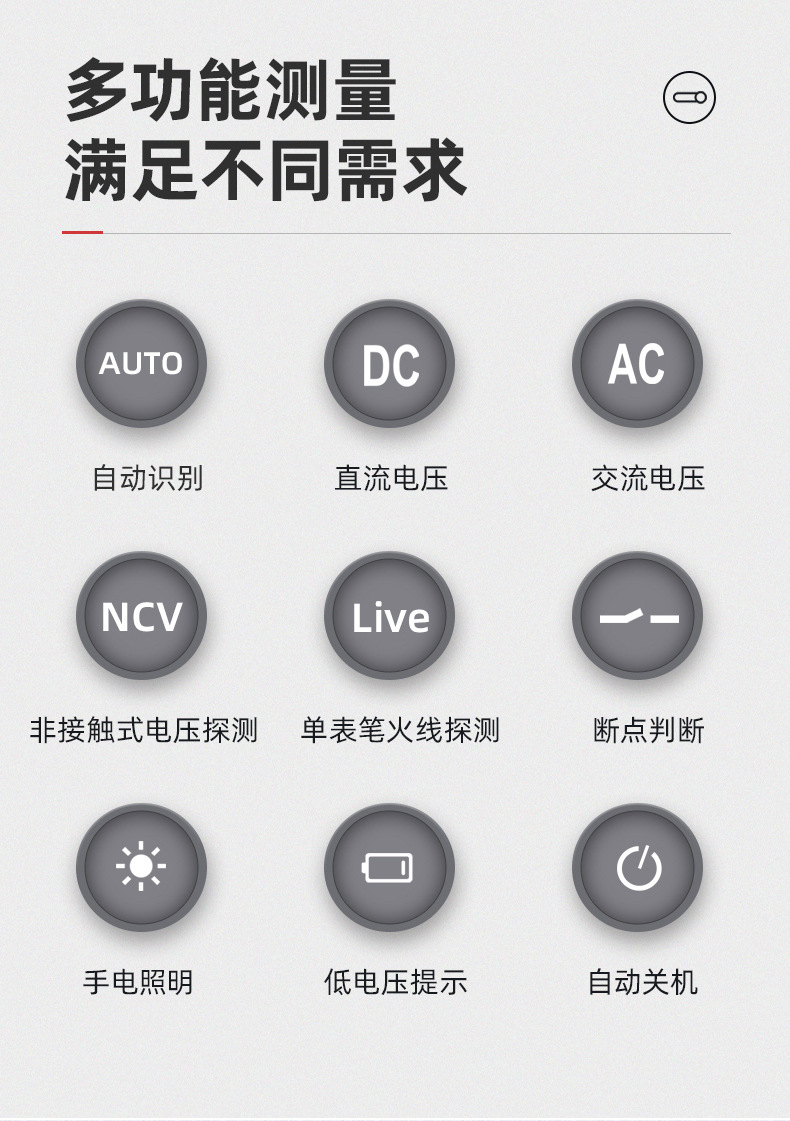 多功能测量
满足不同需求

AUTO
自动识别

DC
直流电压

AC
交流电压

NCV
非接触式电压探测

Live
单表笔火线探测

断点判断

手电照明

低电压提示

自动关机