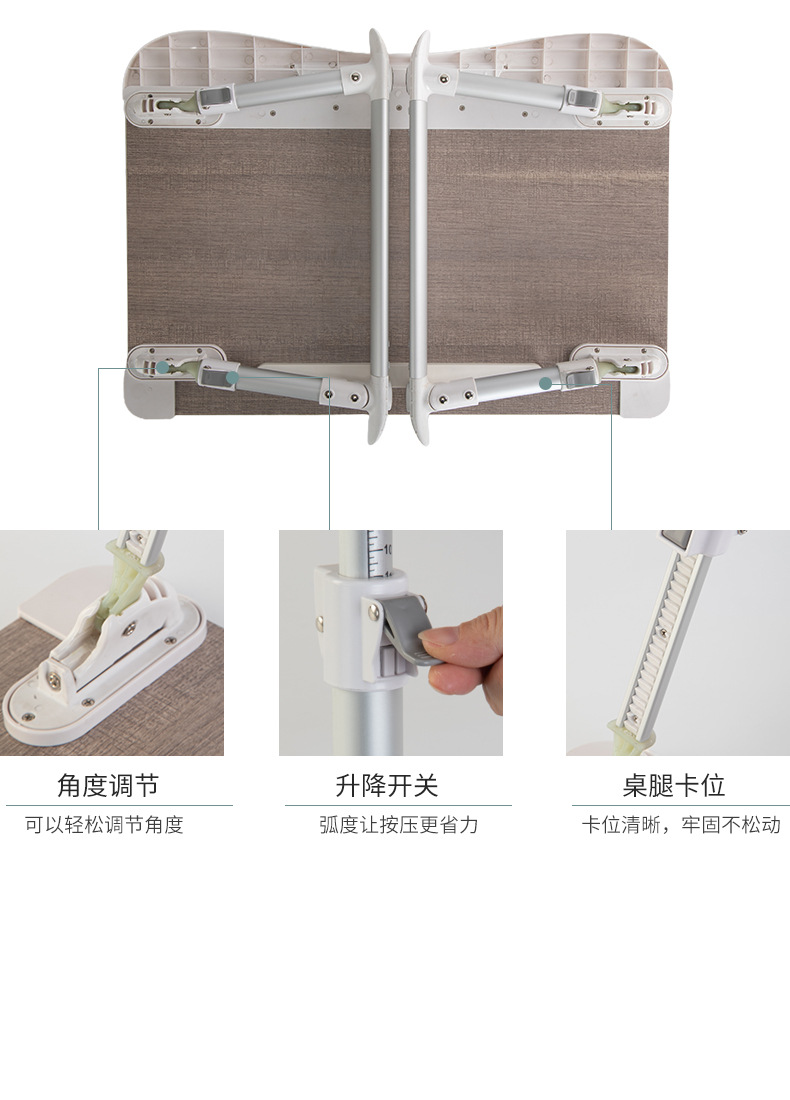 10

角度调节
可以轻松调节角度

升降开关
弧度让按压更省力

桌腿卡位
卡位清晰，牢固不松动