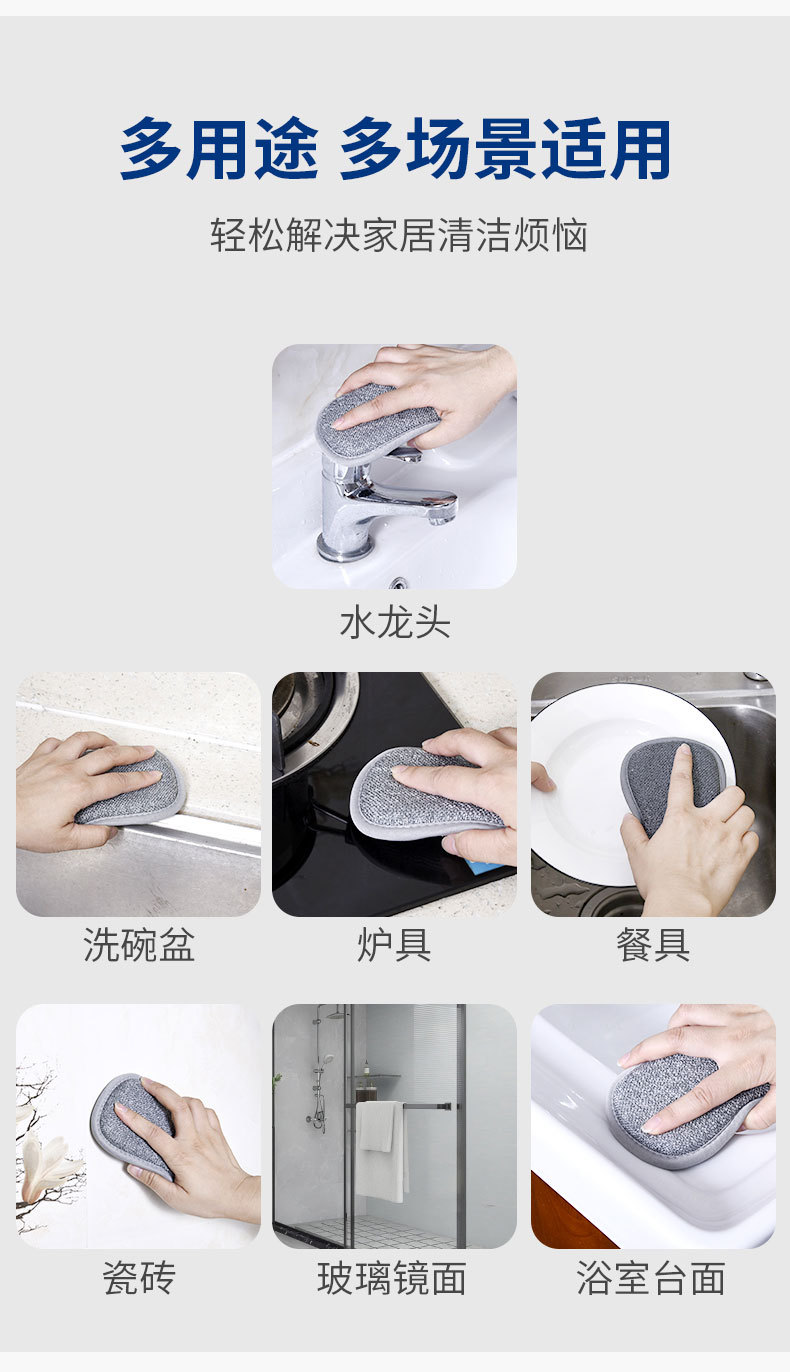 多用途 多场景适用

轻松解决家居清洁烦恼

水龙头

洗碗盆

炉具

餐具

瓷砖

玻璃镜面

浴室台面