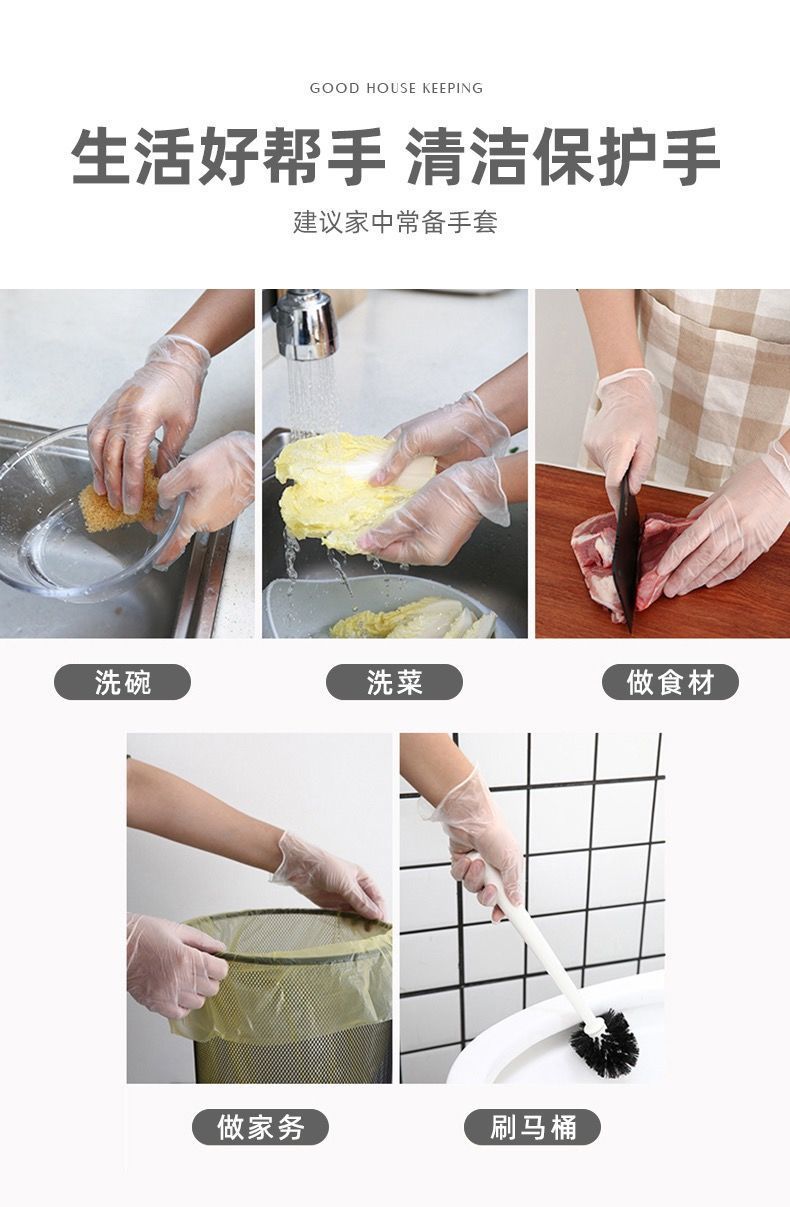 GOOD HOUSE KEEPING

生活好帮手 清洁保护手

建议家中常备手套

洗碗

洗菜

做食材

做家务

刷马桶