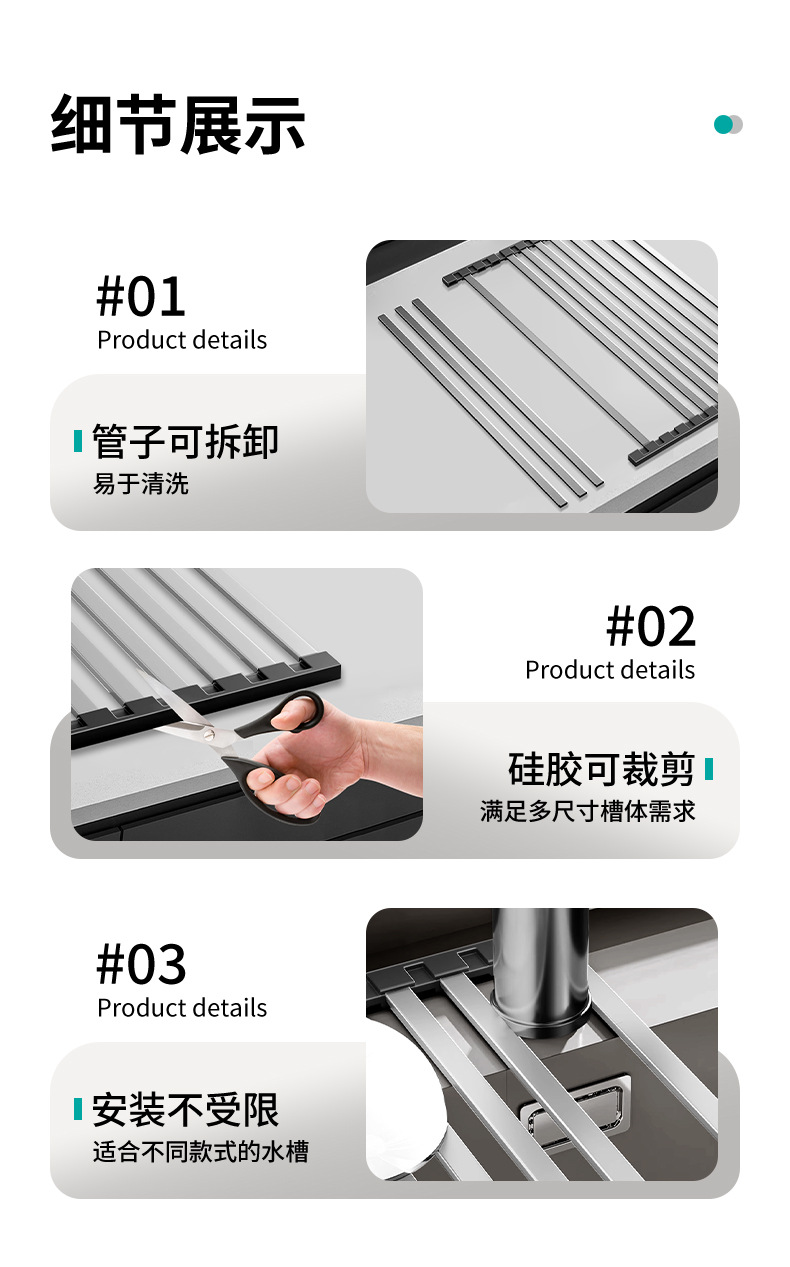 细节展示

#01
Product details

管子可拆卸
易于清洗

#02
Product details

硅胶可裁剪
满足多尺寸槽体需求

#03
Product details

安装不受限
适合不同款式的水槽