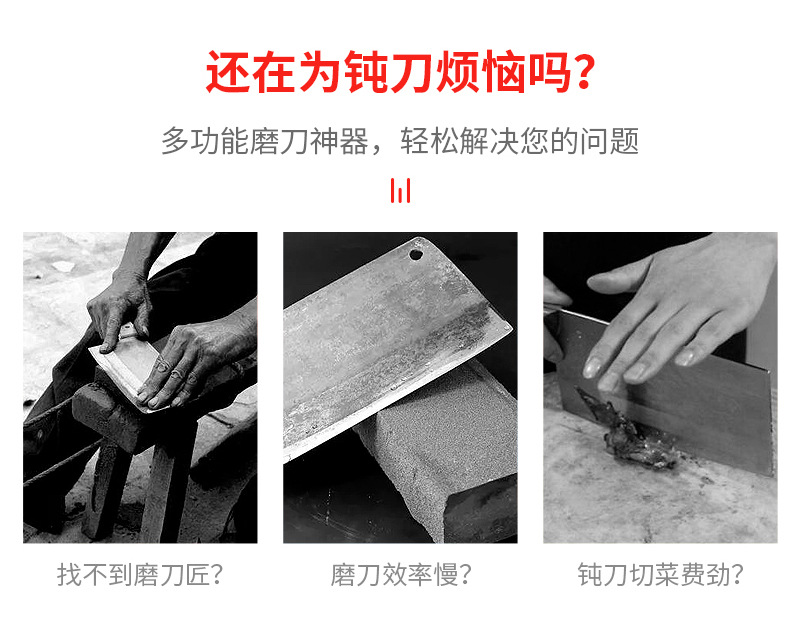 还在为钝刀烦恼吗?

多功能磨刀神器，轻松解决您的问题

找不到磨刀匠?

磨刀效率慢?

钝刀切菜费劲?