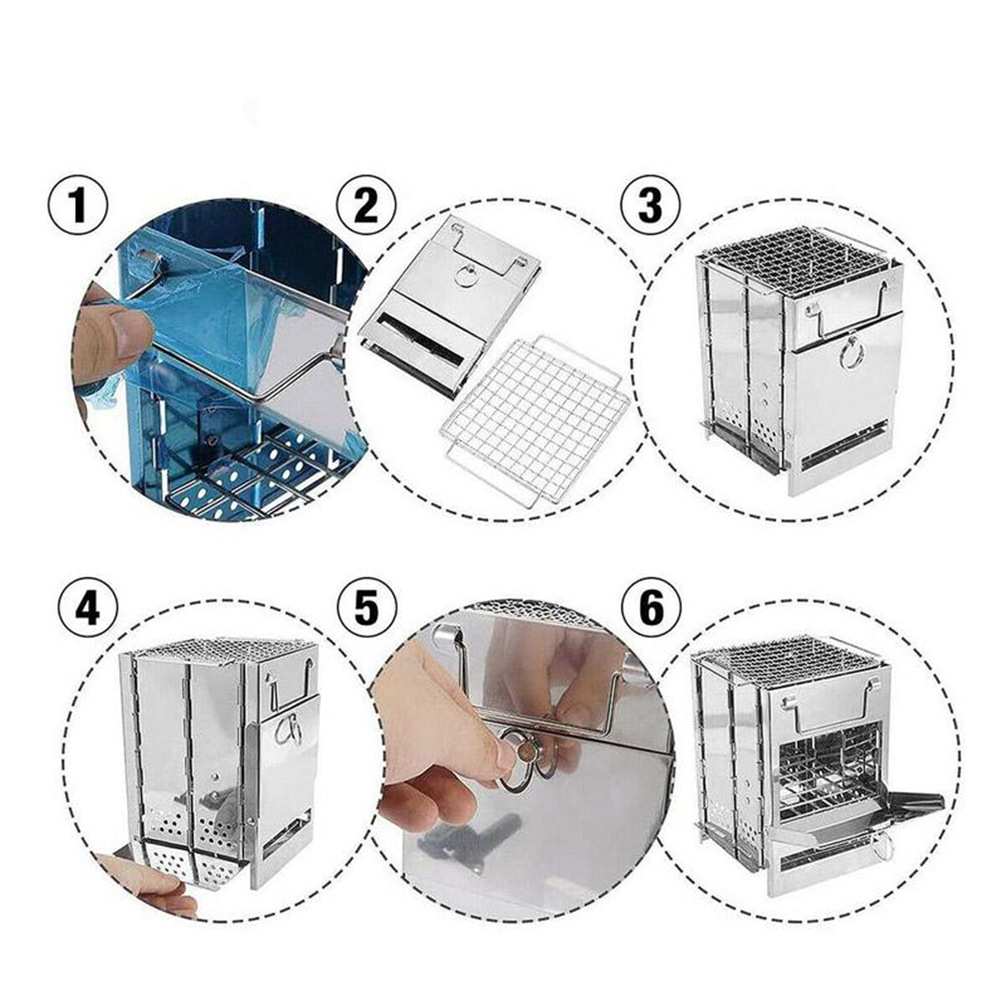 1
2
3
4
5
6