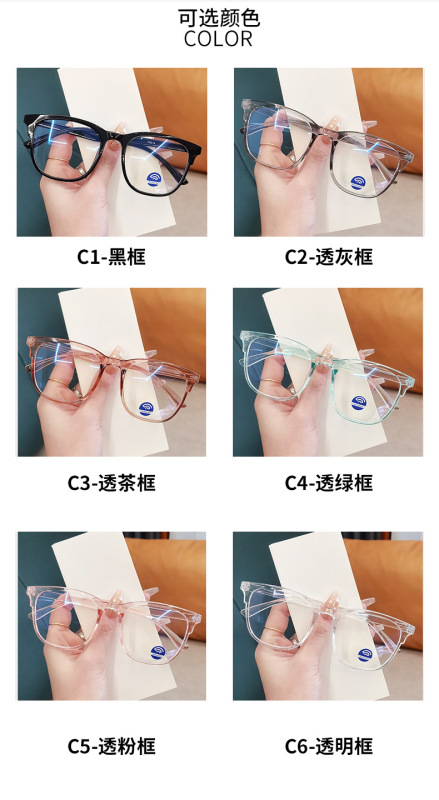 可选颜色
COLOR

C1-黑框

C2-透灰框

C3-透茶框

C4-透绿框

C5-透粉框

C6-透明框