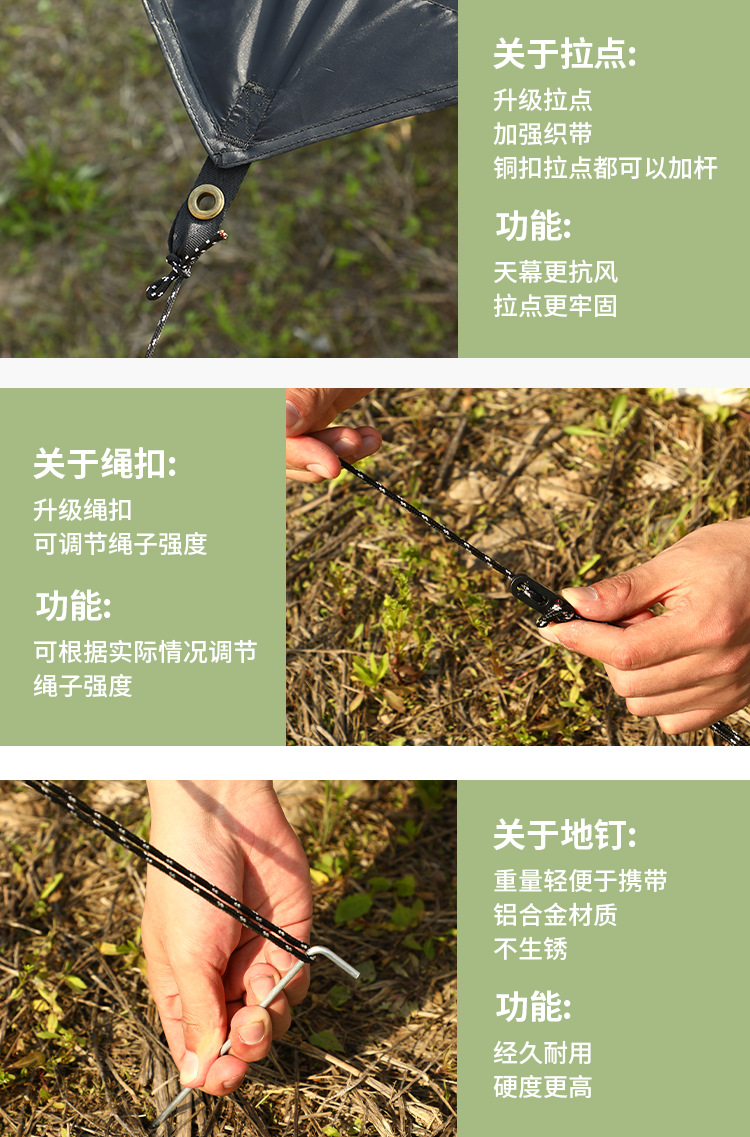 关于拉点:
升级拉点
加强织带
铜扣拉点都可以加杆

功能:
天幕更抗风
拉点更牢固

关于绳扣:
升级绳扣
可调节绳子强度

功能:
可根据实际情况调节绳子强度

关于地钉:
重量轻便于携带
铝合金材质
不生锈

功能:
经久耐用
硬度更高