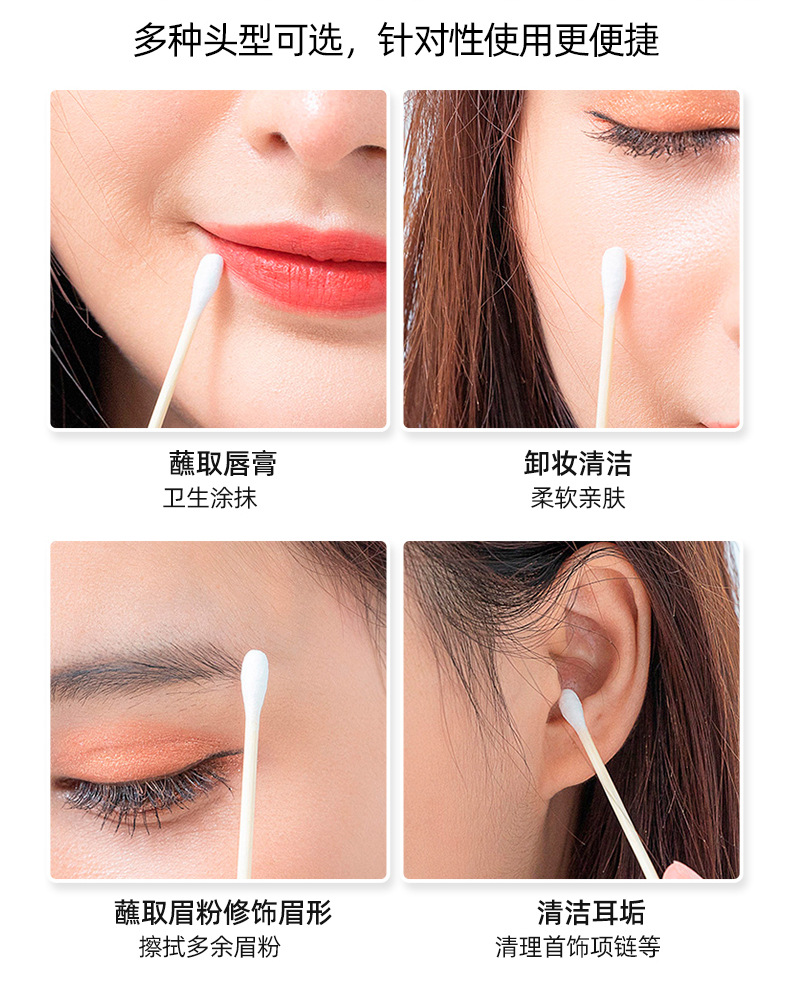 多种头型可选，针对性使用更便捷

蘸取唇膏
卫生涂抹

卸妆清洁
柔软亲肤

蘸取眉粉修饰眉形
擦拭多余眉粉

清洁耳垢
清理首饰项链等