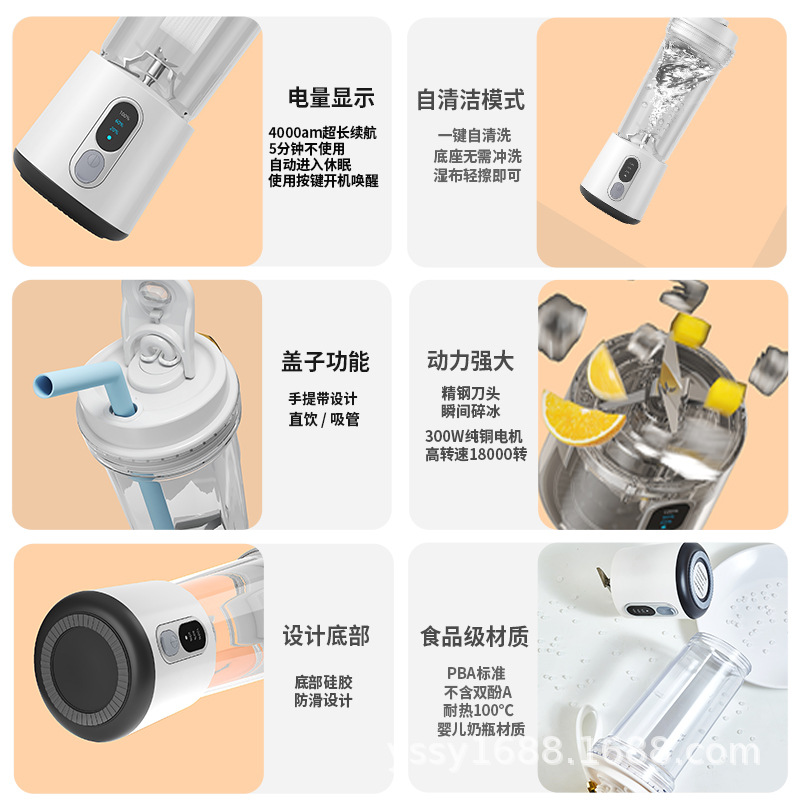 电量显示

4000am超长续航
5分钟不使用
自动进入休眠
使用按键开机唤醒

自清洁模式

一键自清洗
底座无需冲洗
湿布轻擦即可

盖子功能

手提带设计
直饮 / 吸管

动力强大

精钢刀头
瞬间碎冰
300W纯铜电机
高转速18000转

设计底部

底部硅胶
防滑设计

食品级材质

PBA标准
不含双酚A
耐热100°C
婴儿奶瓶材质

yssy1688.1688.com