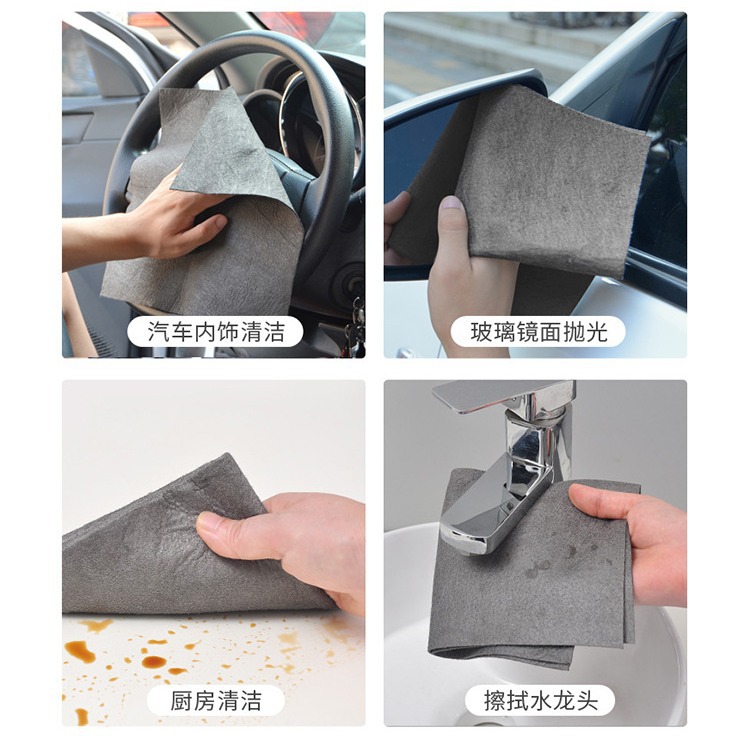 汽车内饰清洁

玻璃镜面抛光

厨房清洁

擦拭水龙头