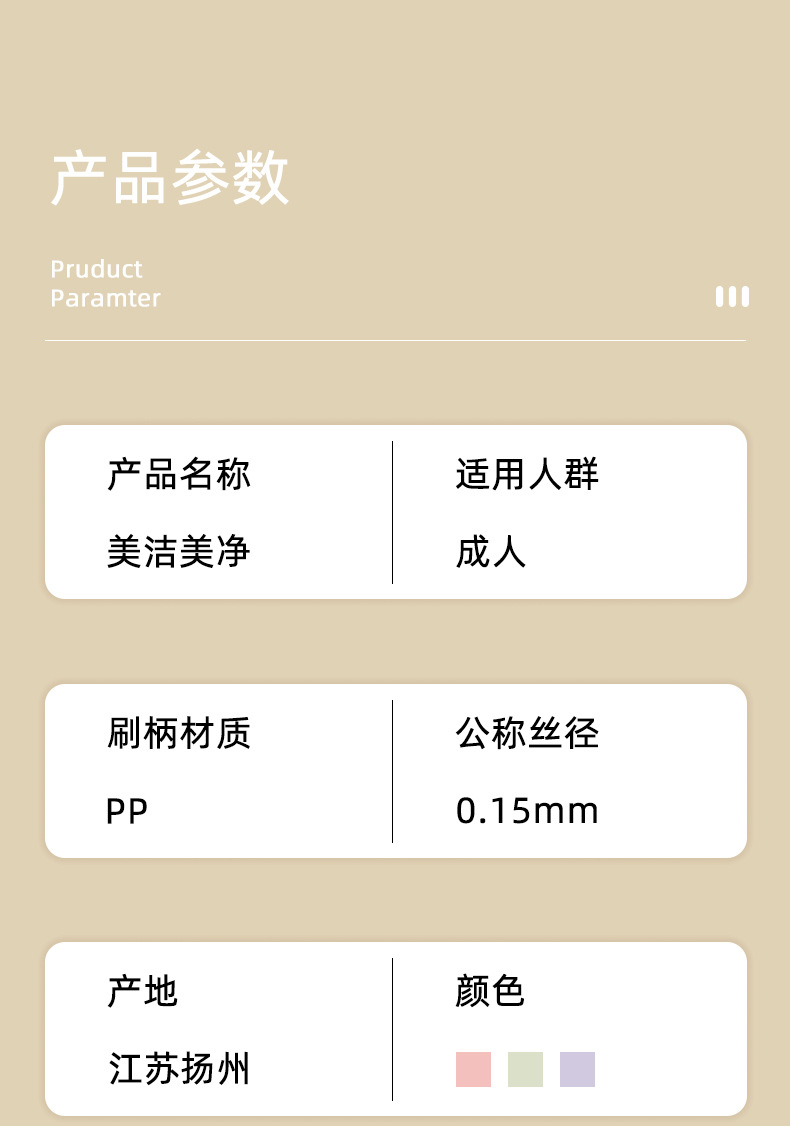 产品参数

Pruduct
Paramter

产品名称

美洁美净

适用人群

成人

刷柄材质

PP

公称丝径

0.15mm

产地

江苏扬州

颜色