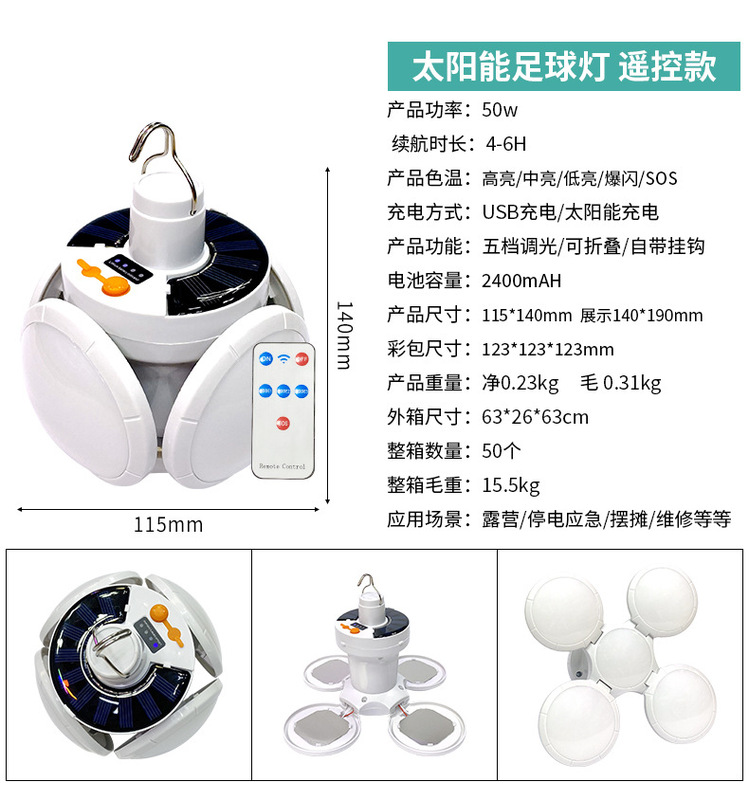 太阳能足球灯 遥控款

产品功率：50w
续航时长：4-6H
产品色温：高亮/中亮/低亮/爆闪/SOS
充电方式：USB充电/太阳能充电
产品功能：五档调光/可折叠/自带挂钩
电池容量：2400mAH
产品尺寸：115*140mm 展示140*190mm
彩包尺寸：123*123*123mm
产品重量：净0.23kg 毛 0.31kg
外箱尺寸：63*26*63cm
整箱数量：50个
整箱毛重：15.5kg
应用场景：露营/停电应急/摆摊/维修等等

140mm
115mm

ON OFF
SOS
Remote Control