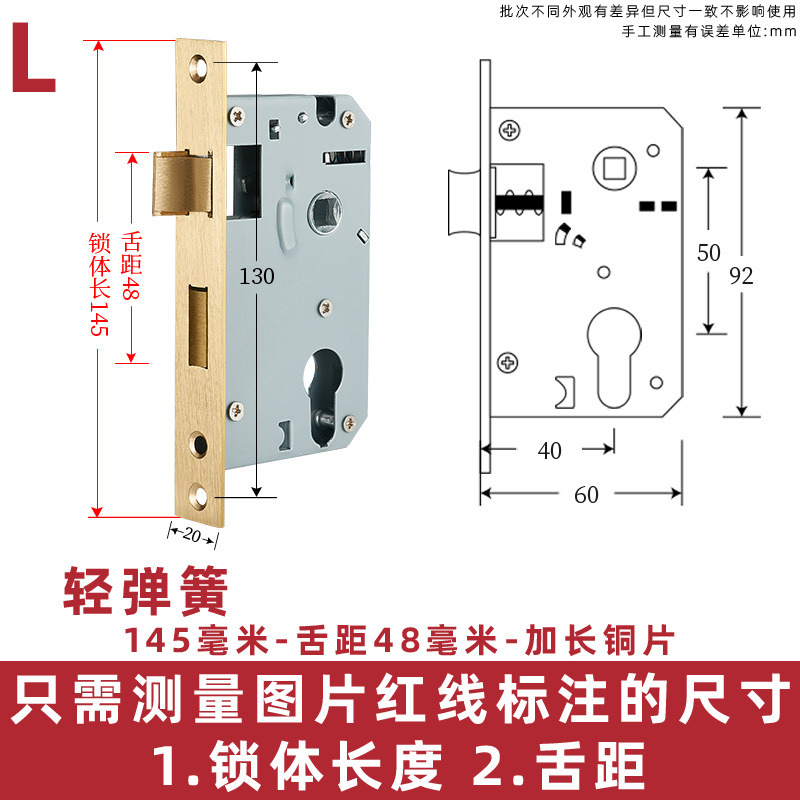 L

批次不同外观有差异但尺寸一致不影响使用
手工测量有误差单位:mm

锁体长145

舌距48

130

20

50

92

40

60

轻弹簧

145毫米-舌距48毫米-加长铜片

只需测量图片红线标注的尺寸

1.锁体长度 2.舌距