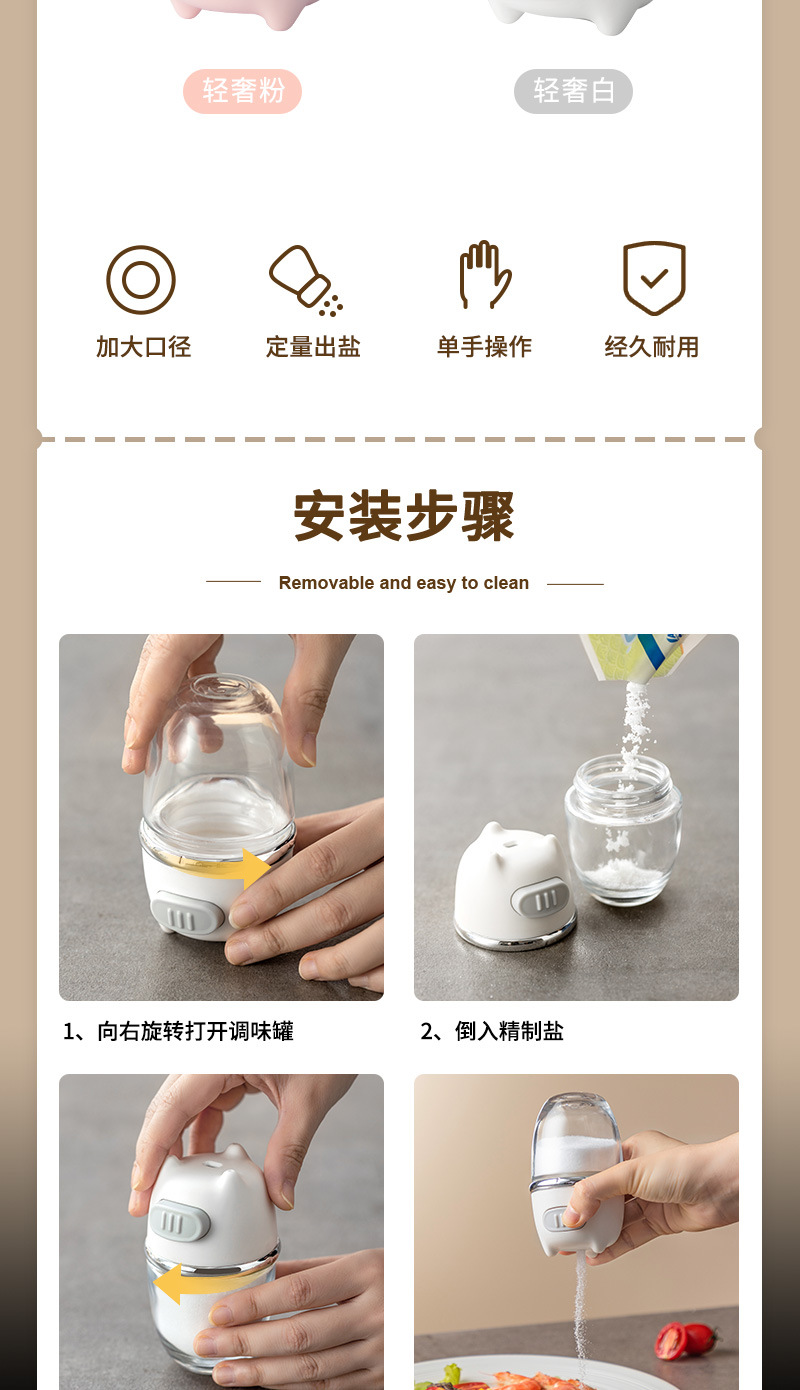 轻奢粉

轻奢白

加大口径

定量出盐

单手操作

经久耐用

安装步骤

Removable and easy to clean

1、向右旋转打开调味罐

2、倒入精制盐