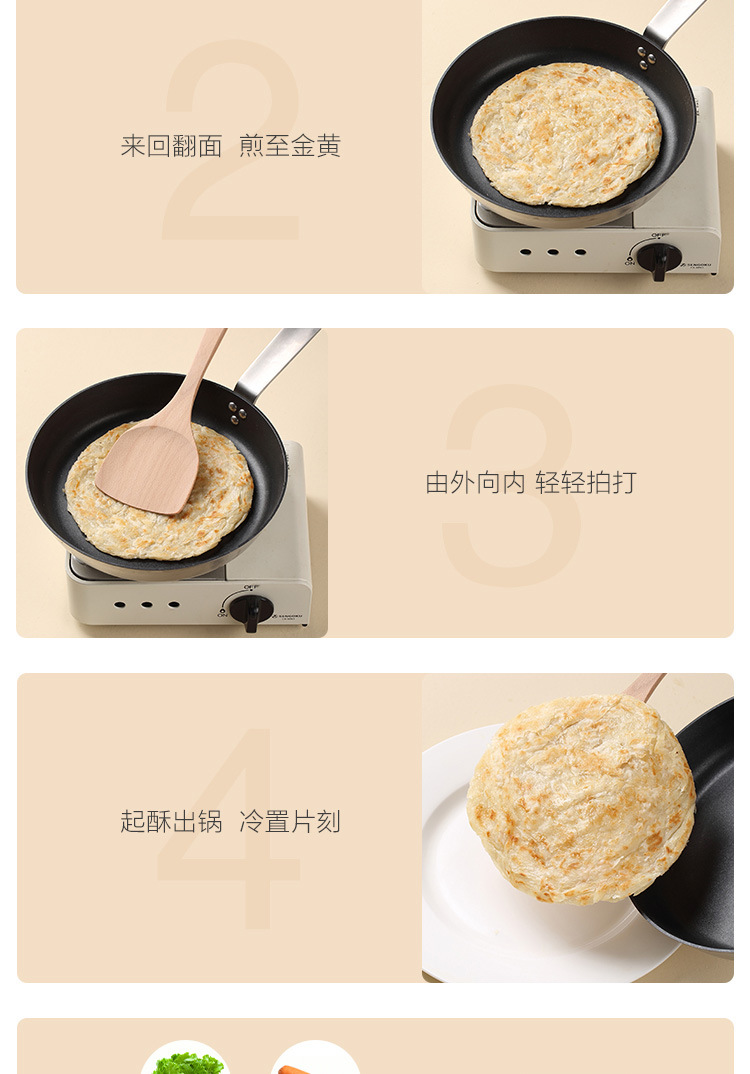 2
来回翻面 煎至金黄

OFF
ON

3
由外向内 轻轻拍打

OFF
ON

4
起酥出锅 冷置片刻