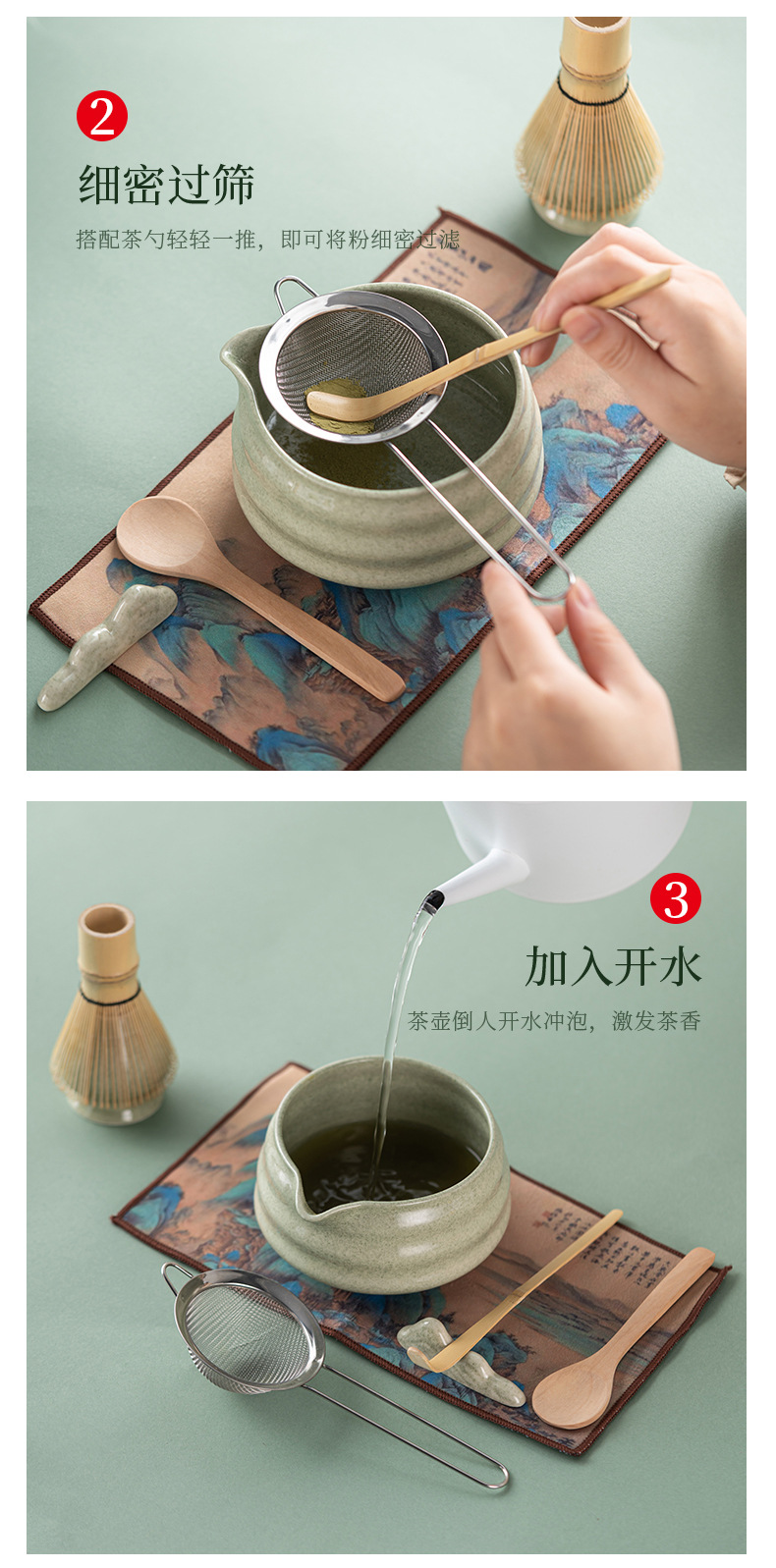 2
细密过筛
搭配茶勺轻轻一推，即可将粉细密过滤

3
加入开水
茶壶倒人开水冲泡，激发茶香