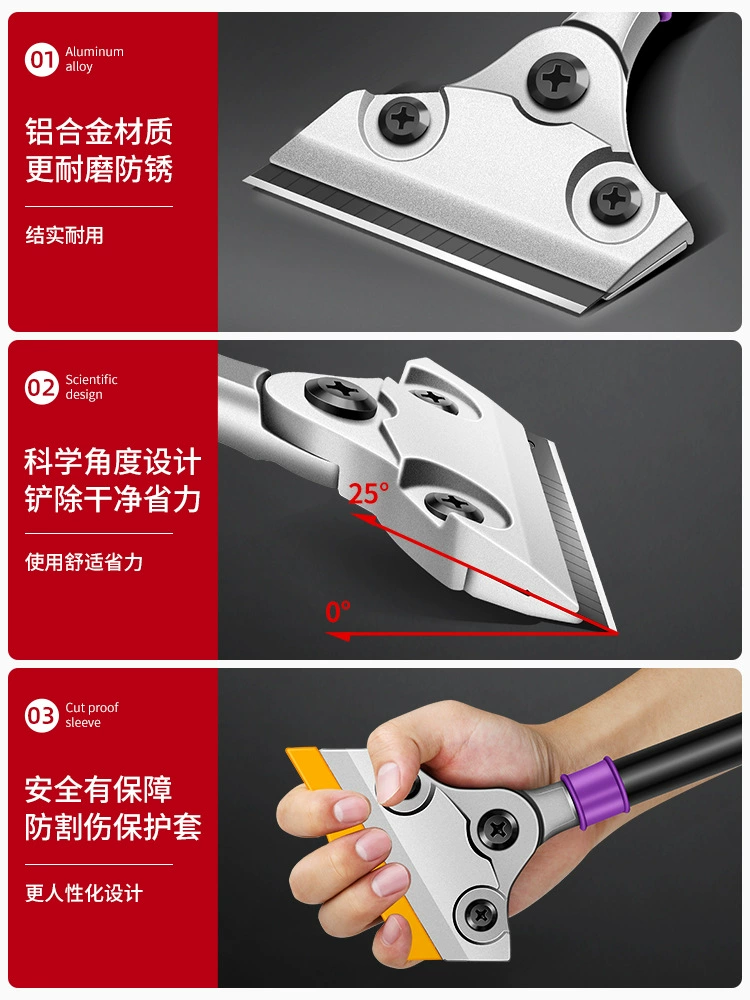 01 Aluminum alloy

铝合金材质
更耐磨防锈

结实耐用

02 Scientific design

科学角度设计
铲除干净省力

使用舒适省力

25°

0°

03 Cut proof sleeve

安全有保障
防割伤保护套

更人性化设计