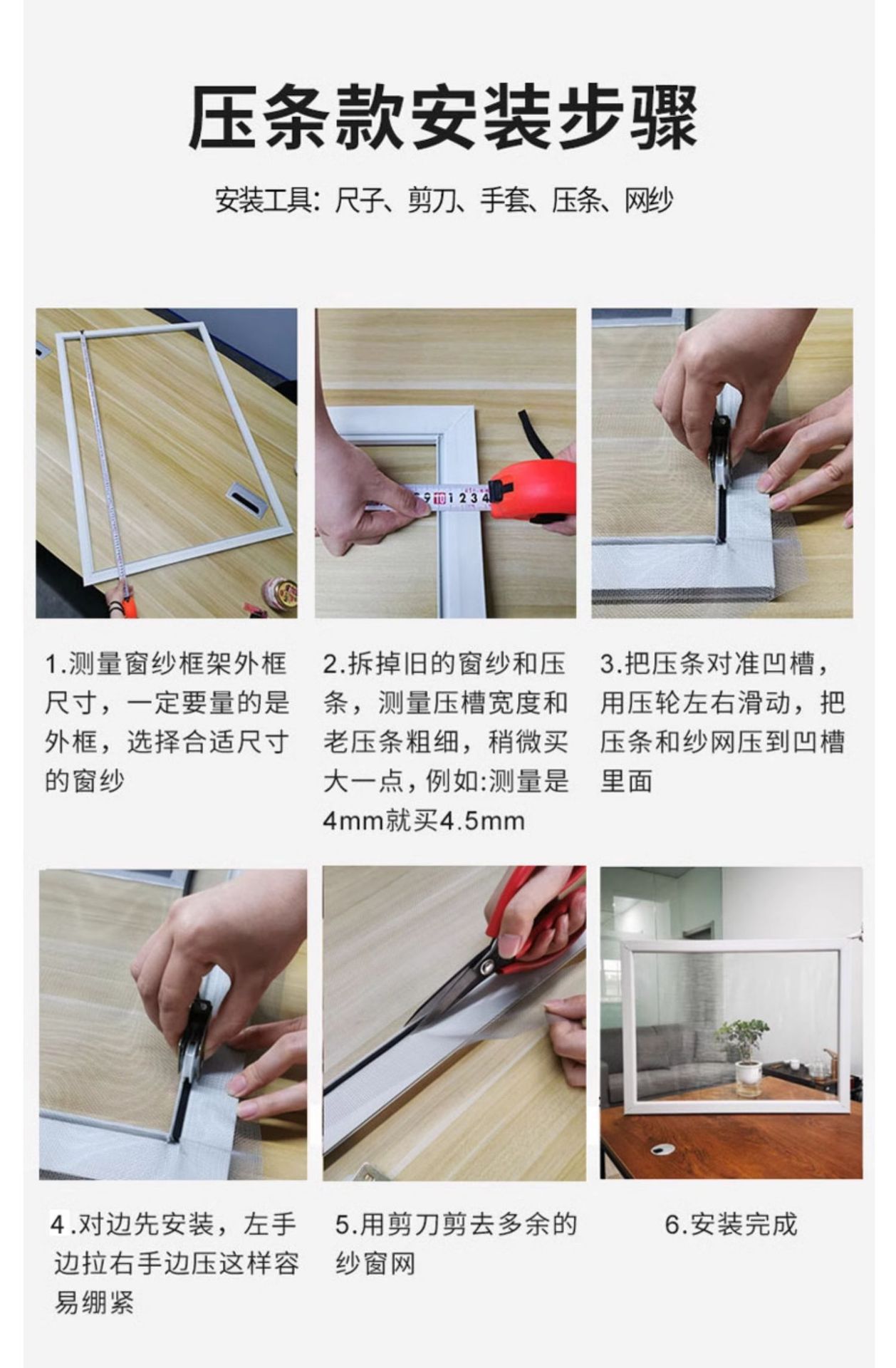 压条款安装步骤

安装工具：尺子、剪刀、手套、压条、网纱

9 10 1 2 3 4

1.测量窗纱框架外框尺寸，一定要量的是外框，选择合适尺寸的窗纱

2.拆掉旧的窗纱和压条，测量压槽宽度和老压条粗细，稍微买大一点，例如:测量是4mm就买4.5mm

3.把压条对准凹槽，用压轮左右滑动，把压条和纱网压到凹槽里面

4.对边先安装，左手边拉右手边压这样容易绷紧

5.用剪刀剪去多余的纱窗网

6.安装完成