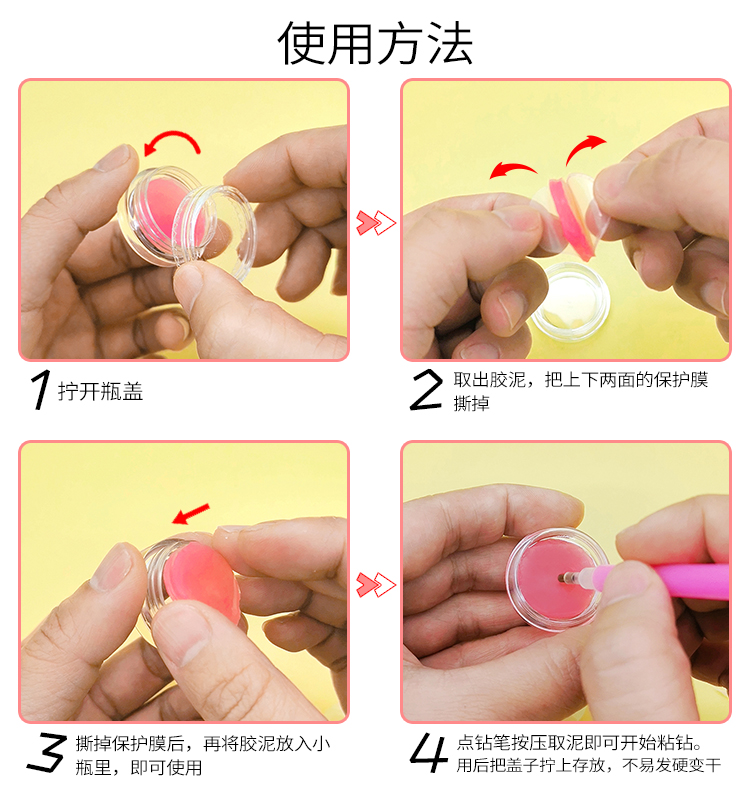 使用方法

1 拧开瓶盖

2 取出胶泥，把上下两面的保护膜撕掉

3 撕掉保护膜后，再将胶泥放入小瓶里，即可使用

4 点钻笔按压取泥即可开始粘钻。用后把盖子拧上存放，不易发硬变干