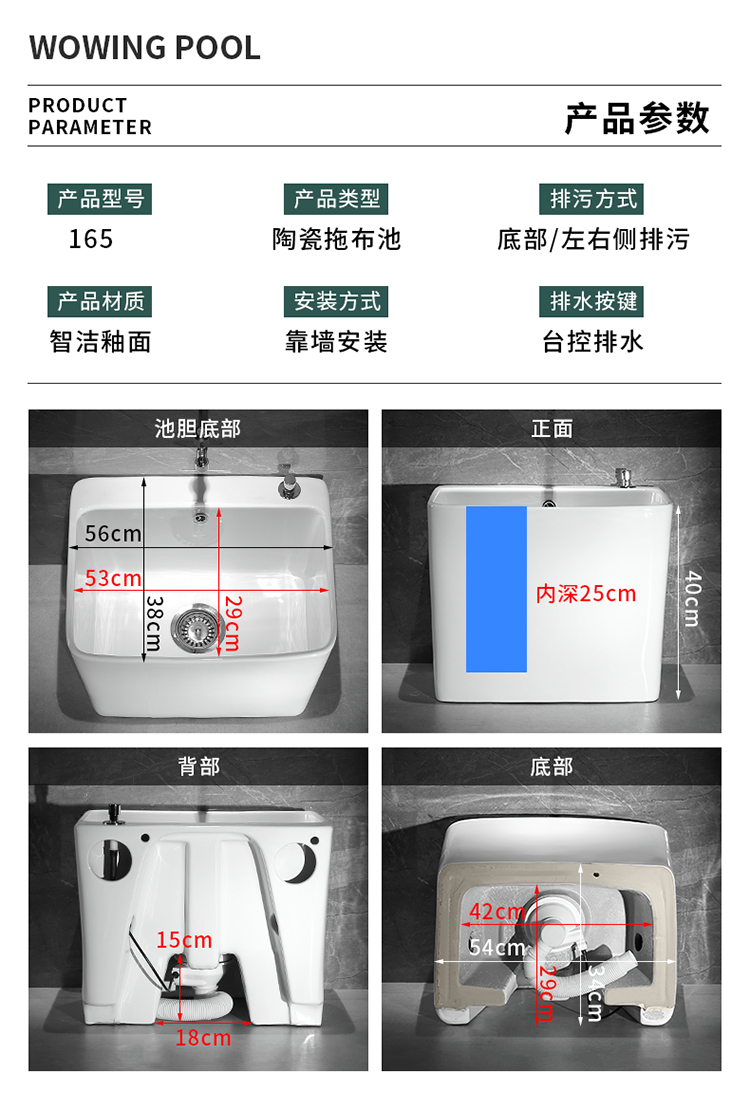 WOWING POOL

PRODUCT PARAMETER

产品参数

产品型号
165

产品类型
陶瓷拖布池

排污方式
底部/左右侧排污

产品材质
智洁釉面

安装方式
靠墙安装

排水按键
台控排水

池胆底部

56cm
53cm
38cm
29cm

正面

内深25cm
40cm

背部

15cm
18cm

底部

42cm
54cm
29cm
34cm