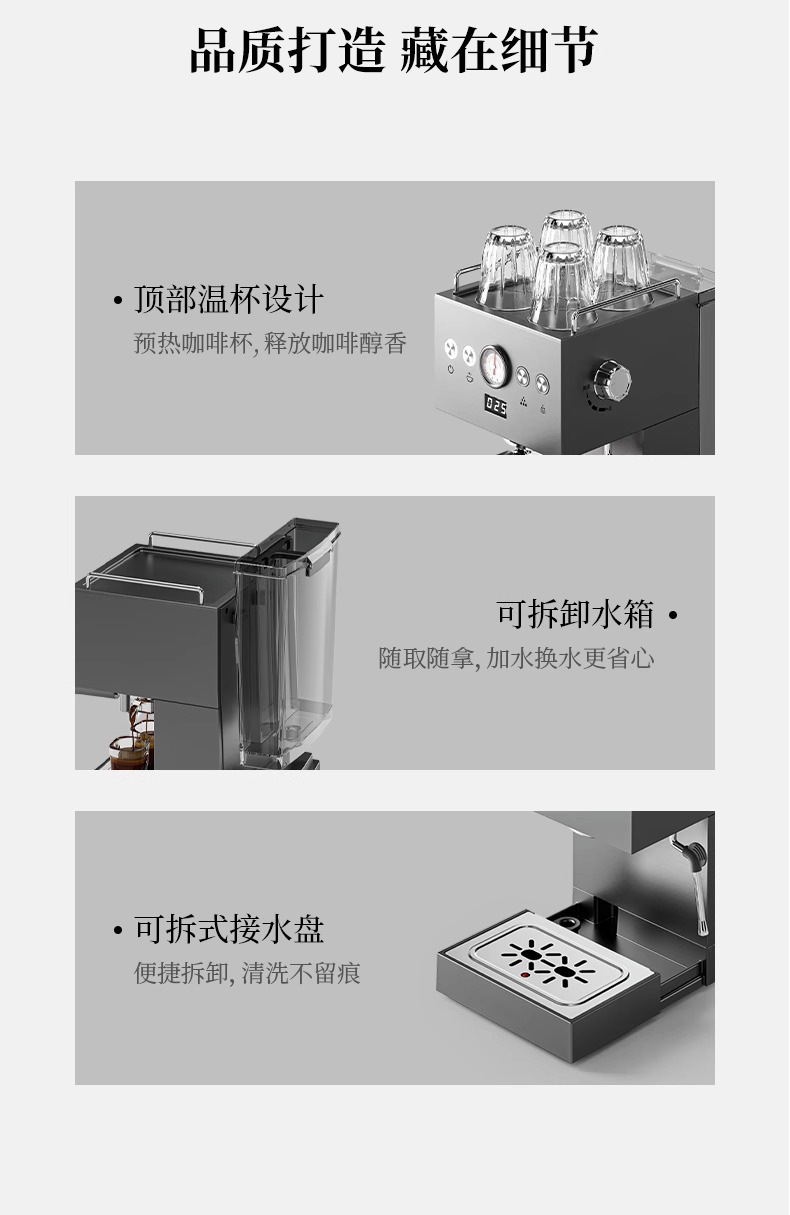 品质打造 藏在细节

• 顶部温杯设计
预热咖啡杯, 释放咖啡醇香

025

可拆卸水箱 •
随取随拿, 加水换水更省心

• 可拆式接水盘
便捷拆卸, 清洗不留痕