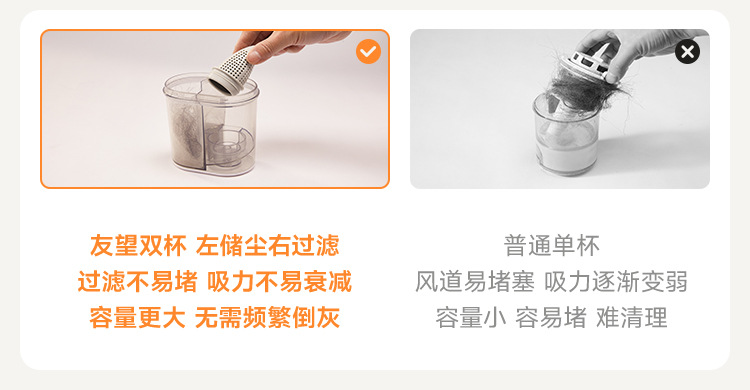 友望双杯 左储尘右过滤
过滤不易堵 吸力不易衰减
容量更大 无需频繁倒灰

普通单杯
风道易堵塞 吸力逐渐变弱
容量小 容易堵 难清理