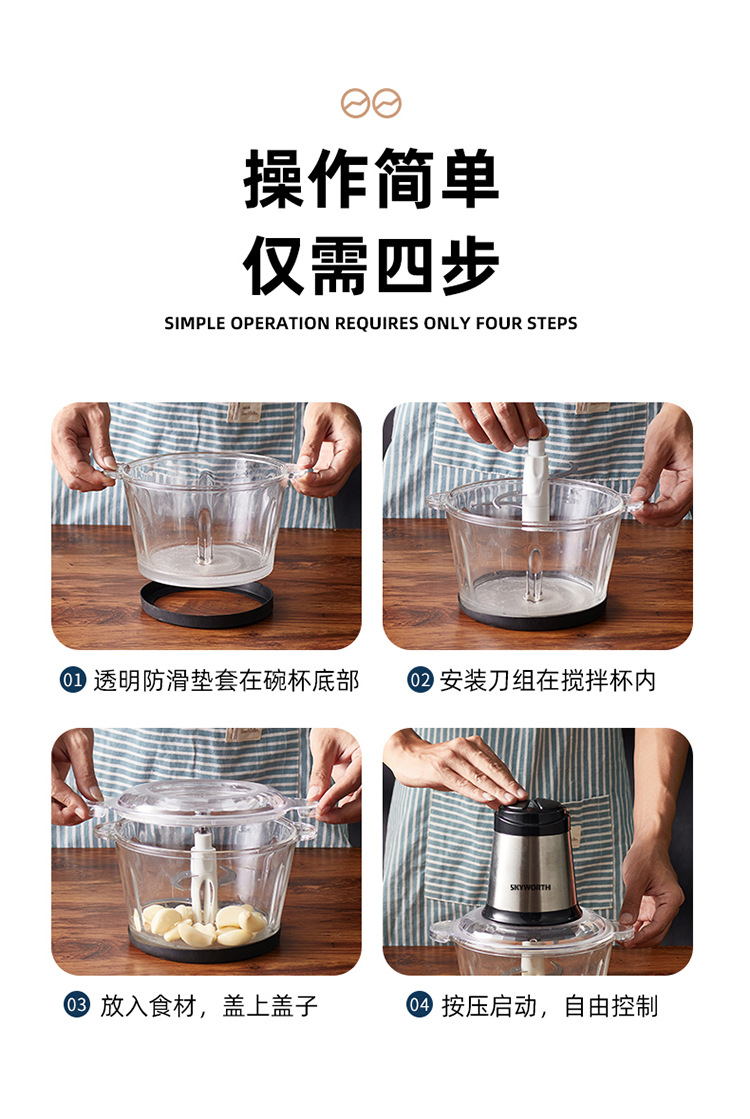 操作简单
仅需四步
SIMPLE OPERATION REQUIRES ONLY FOUR STEPS

01 透明防滑垫套在碗杯底部

02 安装刀组在搅拌杯内

03 放入食材，盖上盖子

SKYWORTH

04 按压启动，自由控制