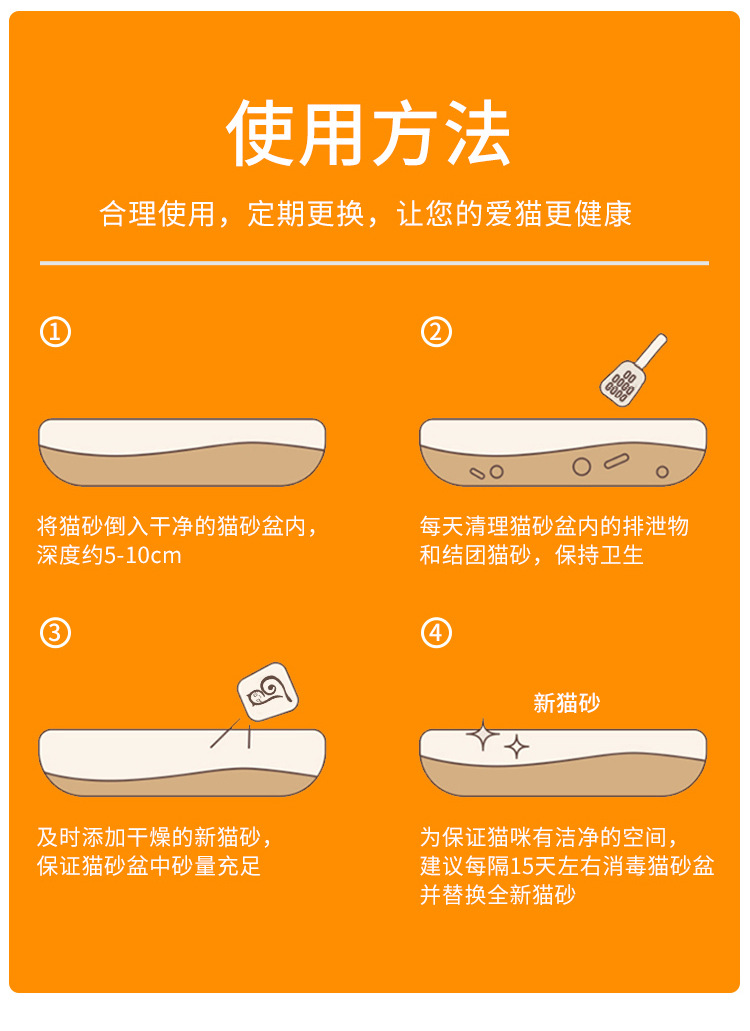 使用方法

合理使用，定期更换，让您的爱猫更健康

①

将猫砂倒入干净的猫砂盆内，深度约5-10cm

②

每天清理猫砂盆内的排泄物和结团猫砂，保持卫生

③

及时添加干燥的新猫砂，保证猫砂盆中砂量充足

④

新猫砂

为保证猫咪有洁净的空间，建议每隔15天左右消毒猫砂盆并替换全新猫砂